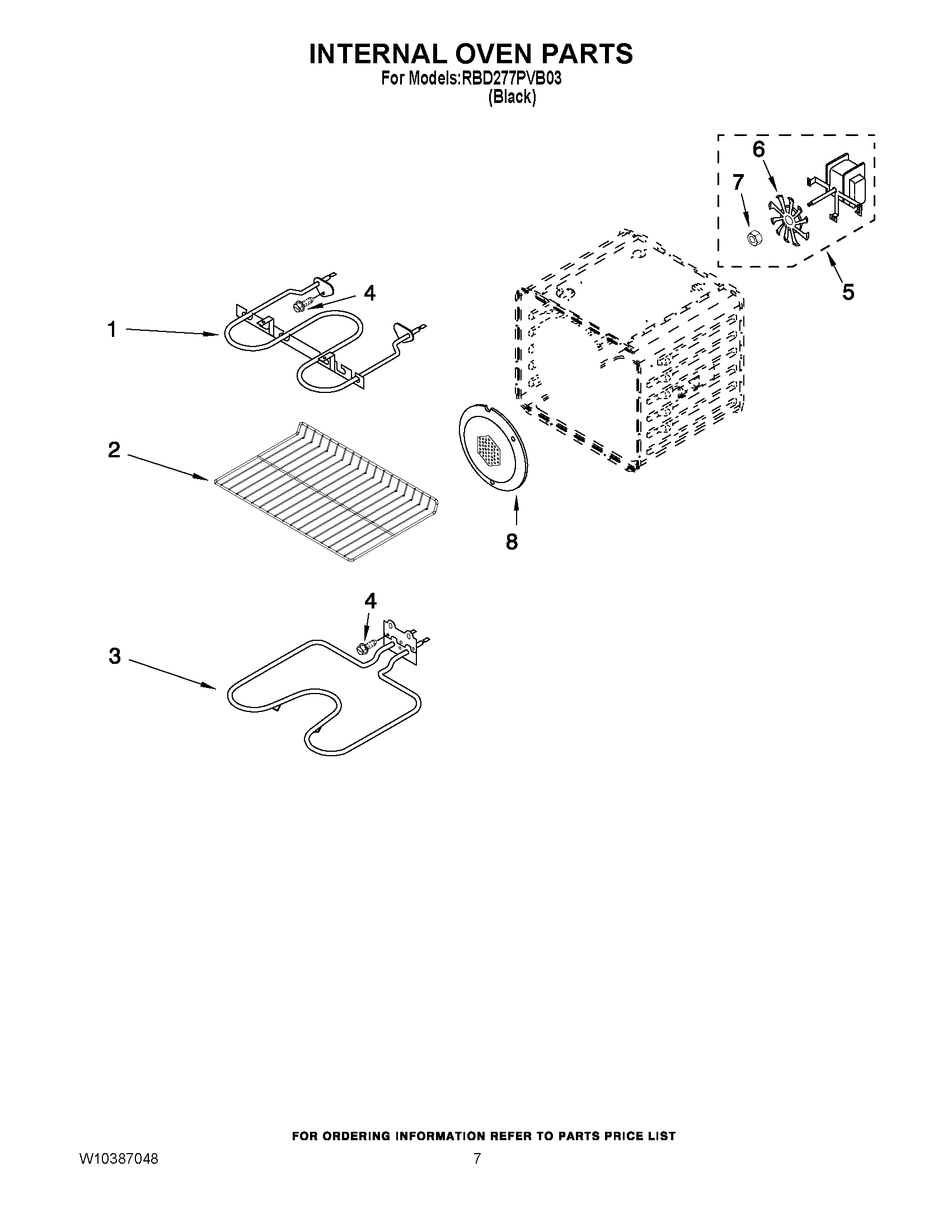 INTERNAL OVEN PARTS
For Models:RBD277PVB03
(Black)

6
7
5
4
1
2
8
4
3

FOR ORDERING INFORMATION REFER TO PARTS PRICE LIST

W10387048

7