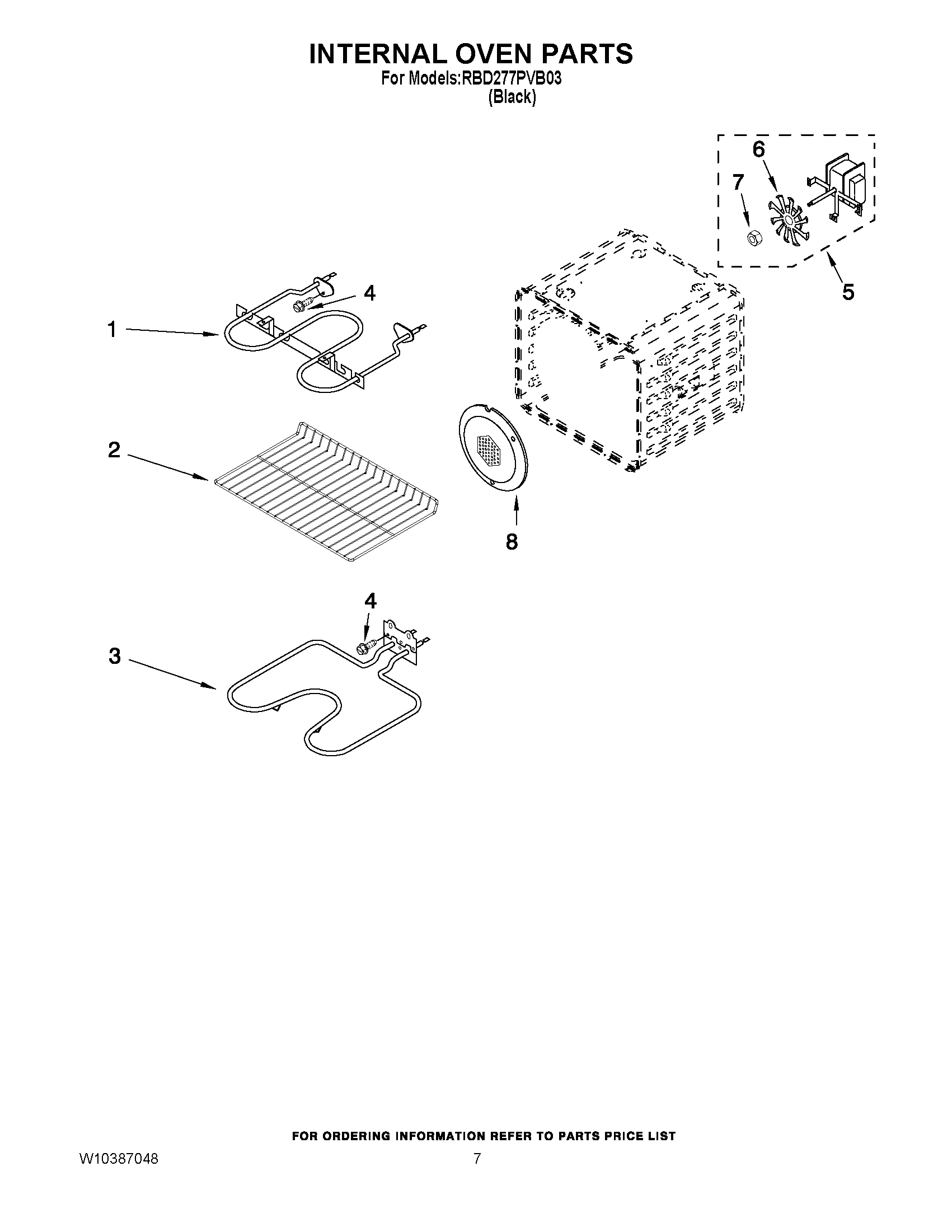 INTERNAL OVEN PARTS
For Models:RBD277PVB03
(Black)

6
7
5
4
1
2
8
4
3

FOR ORDERING INFORMATION REFER TO PARTS PRICE LIST
W10387048
7