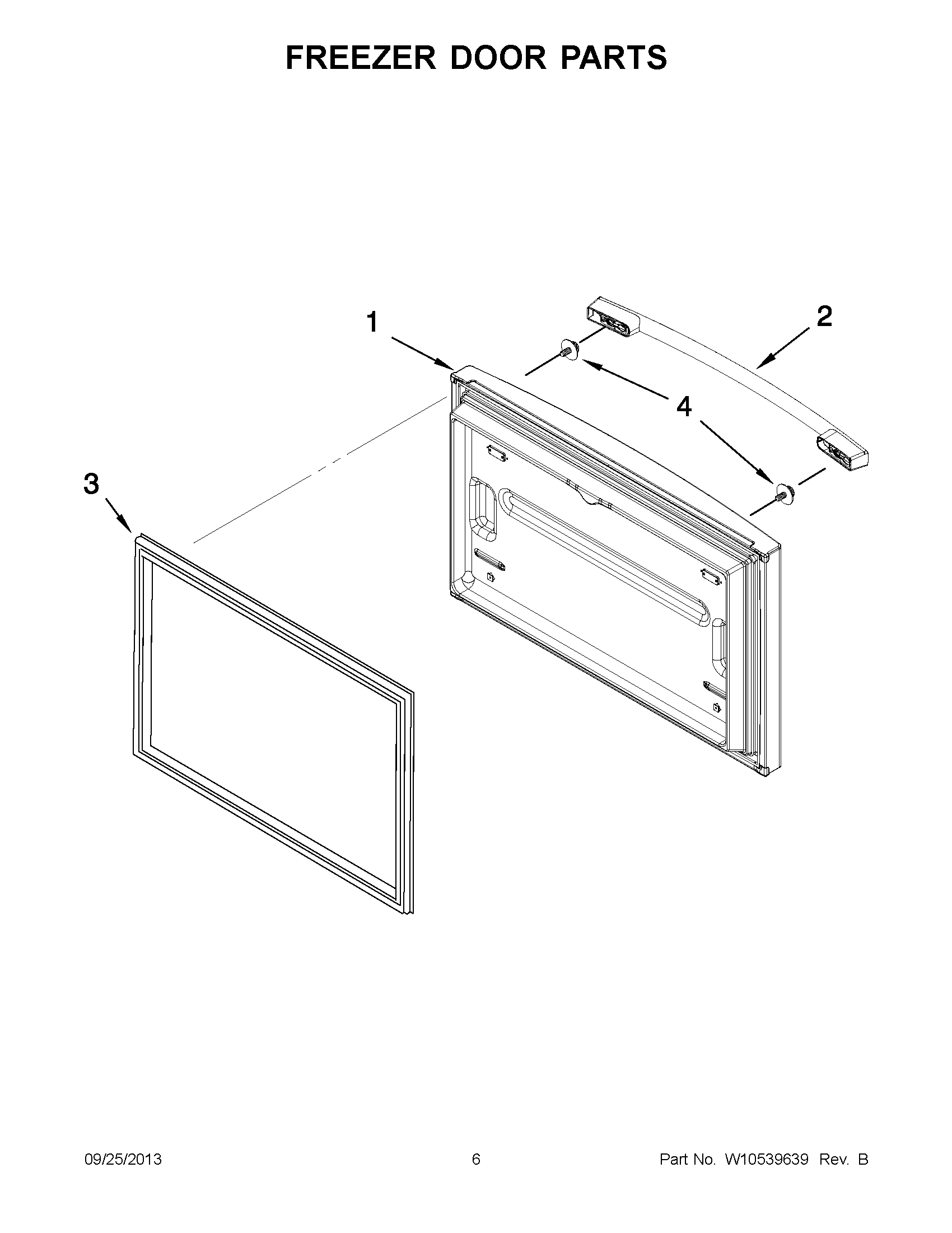 FREEZER DOOR PARTS

1

2

4

3

09/25/2013

6

Part No. W10539639 Rev. B