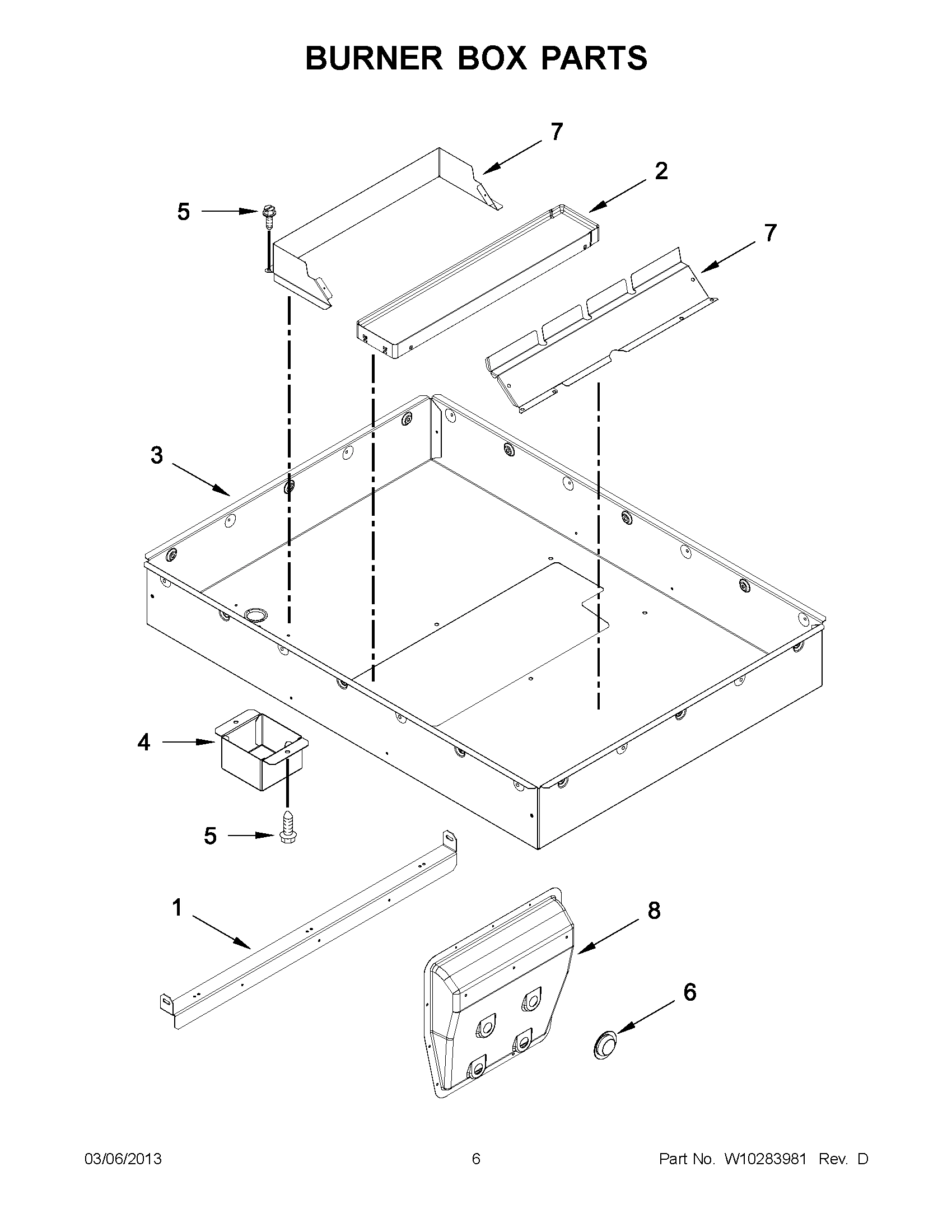 BURNER BOX PARTS

7

2

5

7

3

4

5

1

8

6

03/06/2013

6

Part No. W10283981 Rev. D