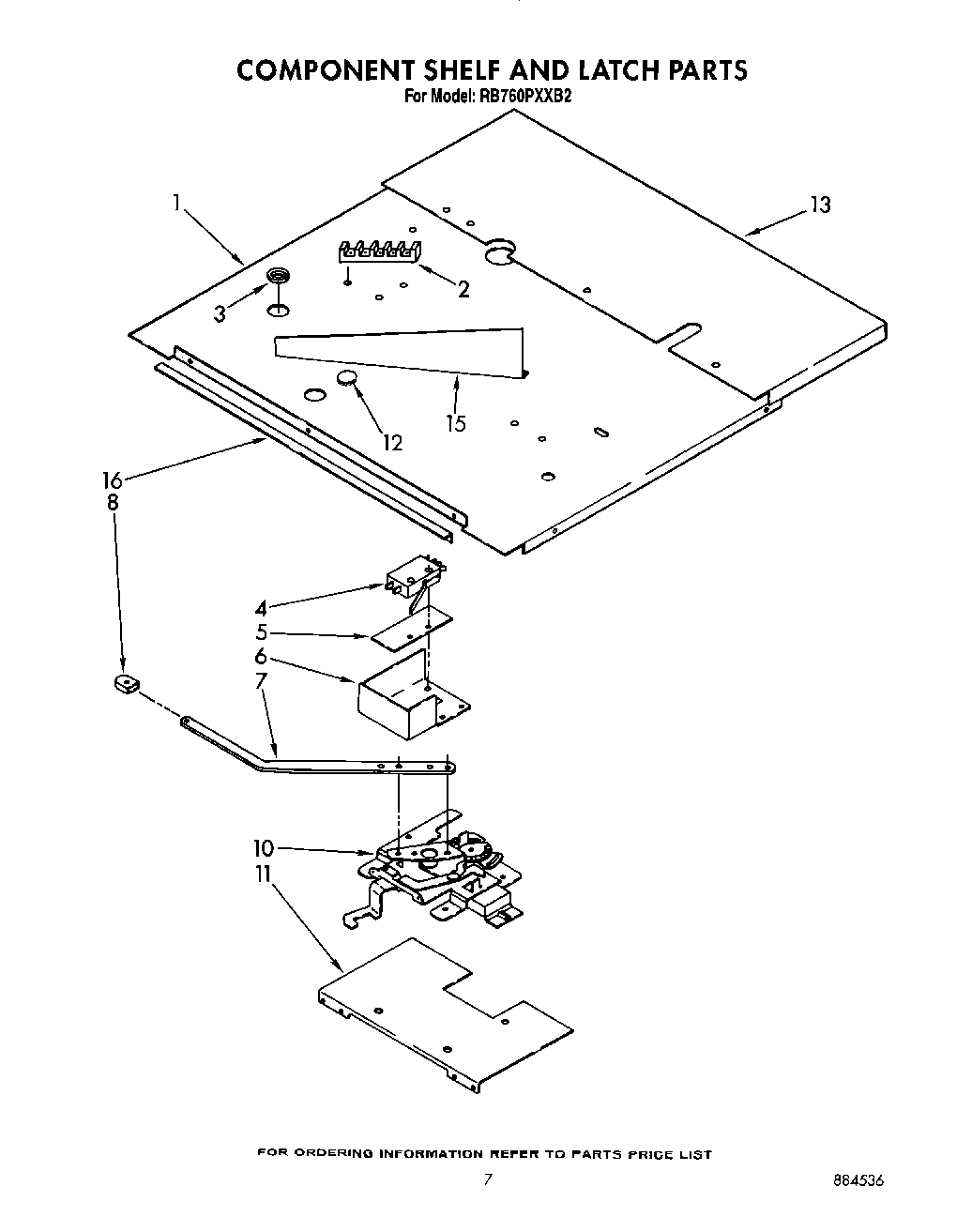 COMPONENT SHELF AND LATCH PARTS
For Model: RB760PXXB2

1
13
2
3
15
12
16
8
4
5
6
7
10
11

FOR ORDERING INFORMATION REFER TO PARTS PRICE LIST

7

884536