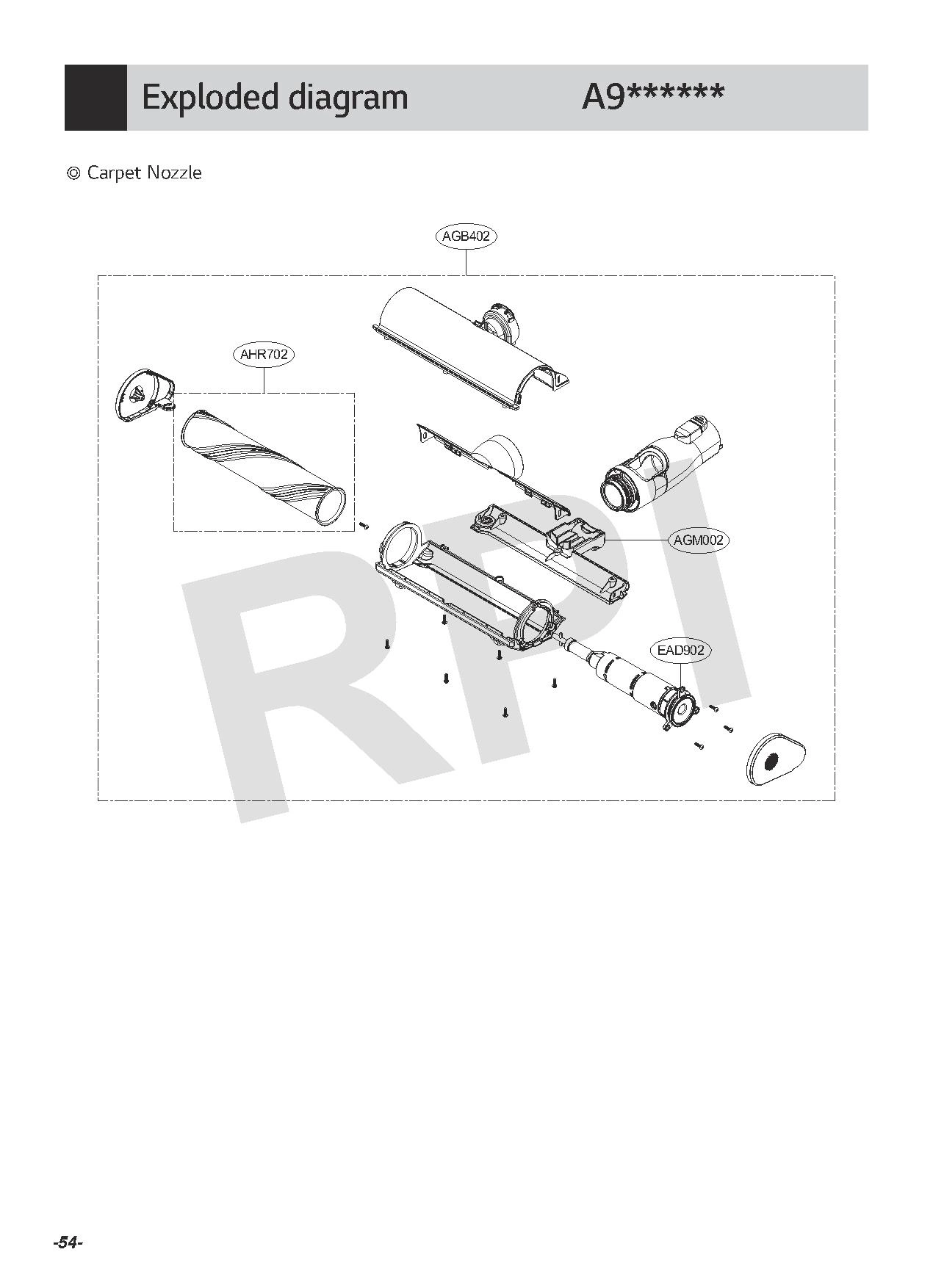 Exploded diagram A9******

◎ Carpet Nozzle

AGB402

AHR702

AGM002

EAD902

RPI

-54-