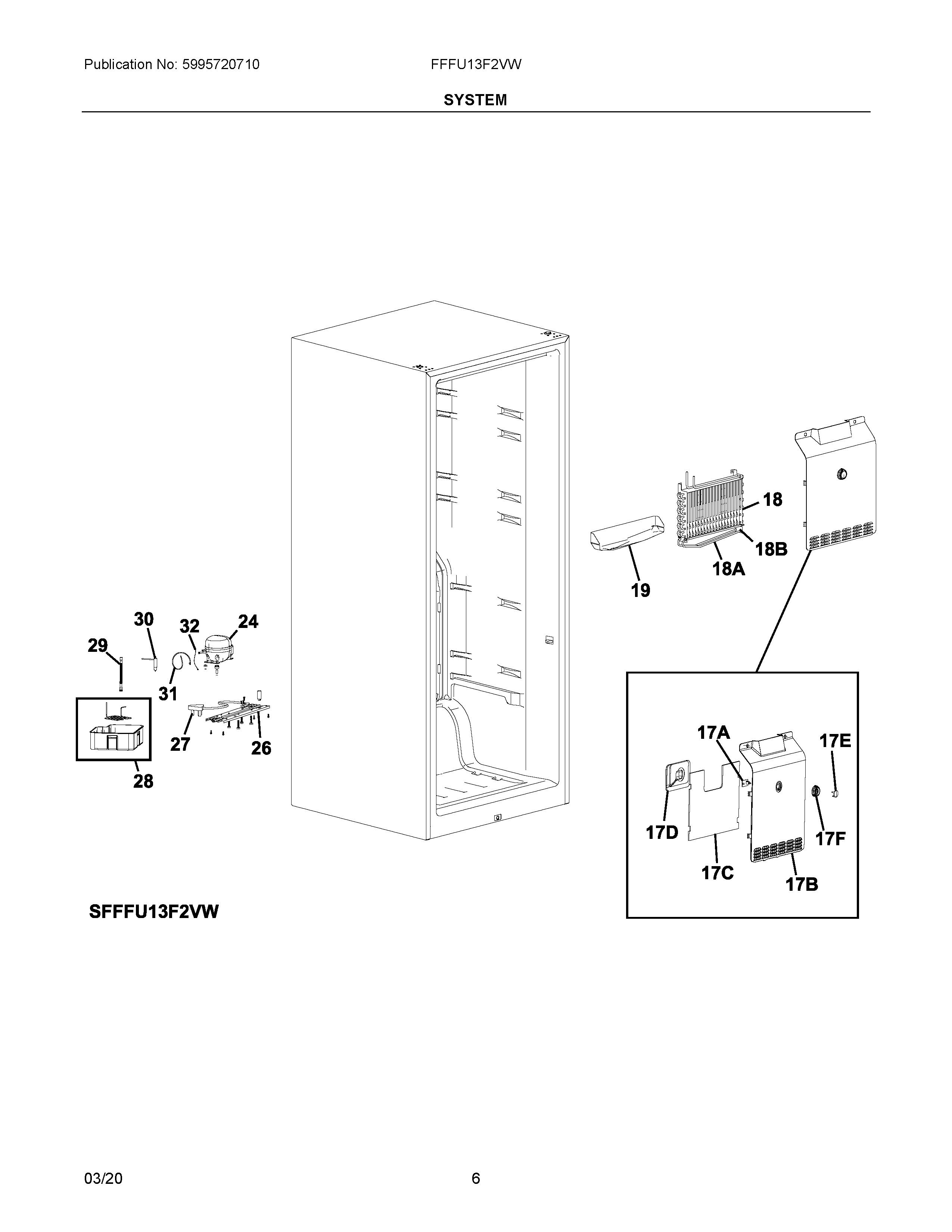 Publication No: 5995720710

FFFU13F2VW

SYSTEM

18

18B

18A

19

30

32

24

29

31

27

26

28

17A

17E

17D

17F

17C

17B

SFFFU13F2VW

03/20

6