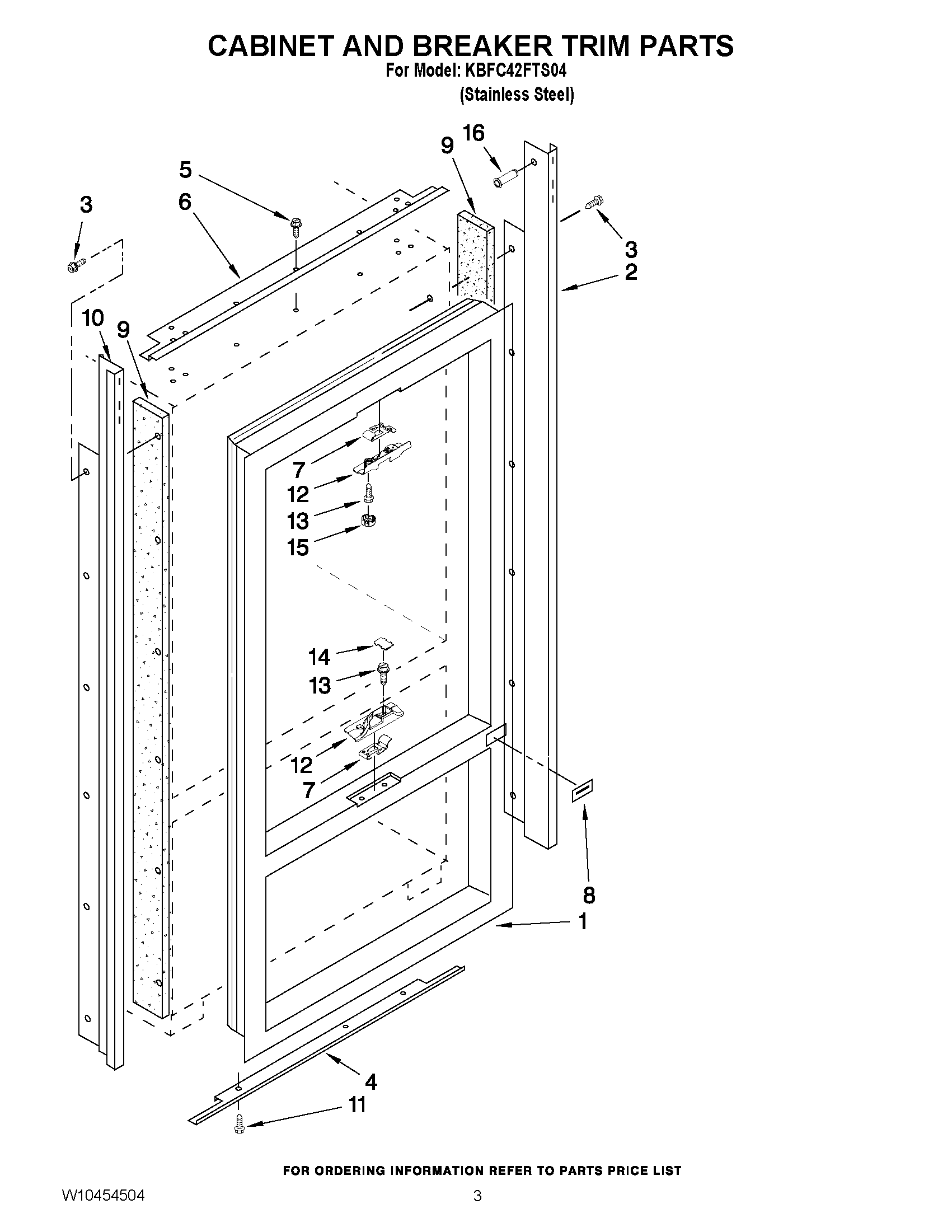 CABINET AND BREAKER TRIM PARTS
For Model: KBFC42FTS04
(Stainless Steel)

16
9
5
6
3
3
2
10
9
7
12
13
15
14
13
12
7
8
1
4
11

FOR ORDERING INFORMATION REFER TO PARTS PRICE LIST

W10454504

3