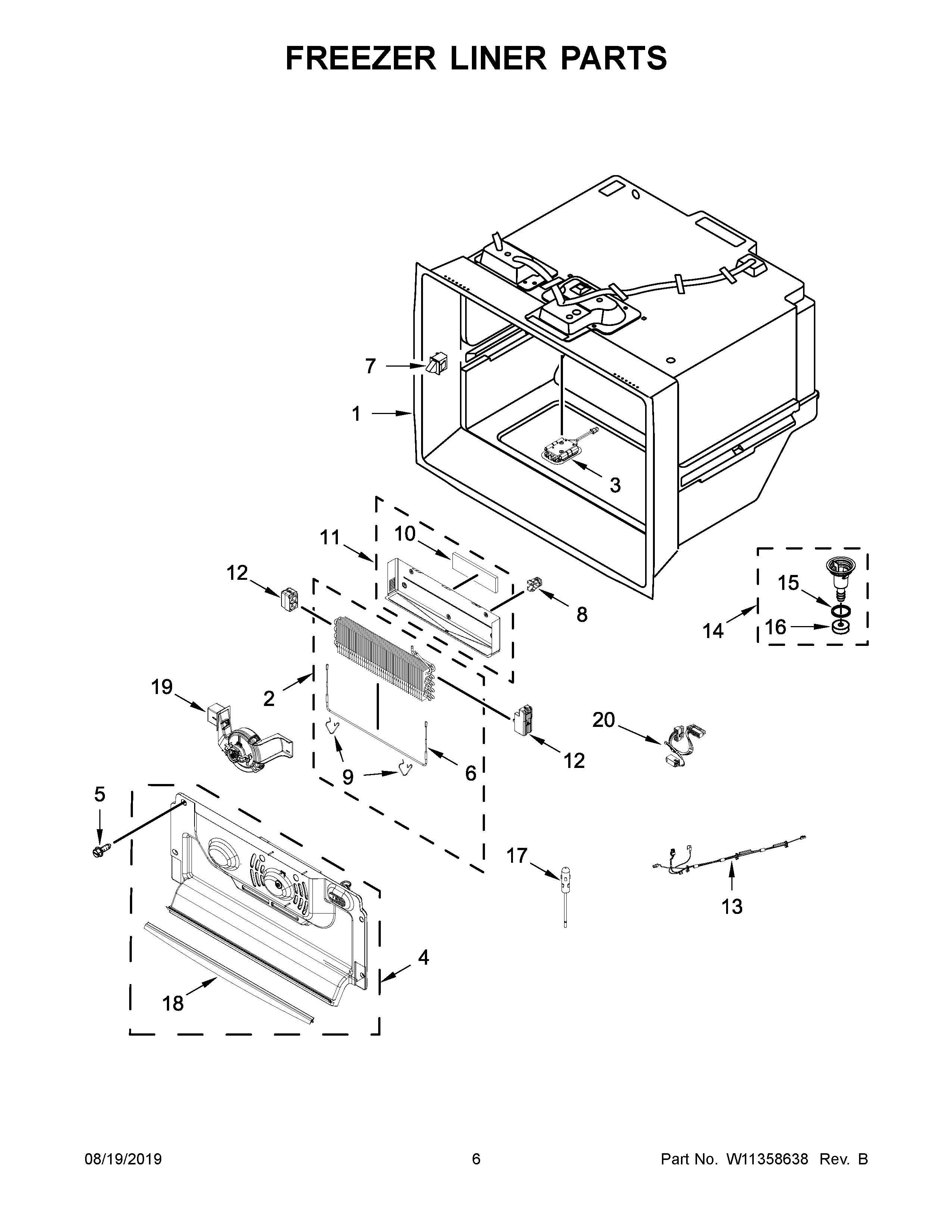 FREEZER LINER PARTS

7
1
3
11
10
12
8
15
14
16
19
2
20
12
9
6
5
17
13
4
18

08/19/2019
6
Part No. W11358638 Rev. B