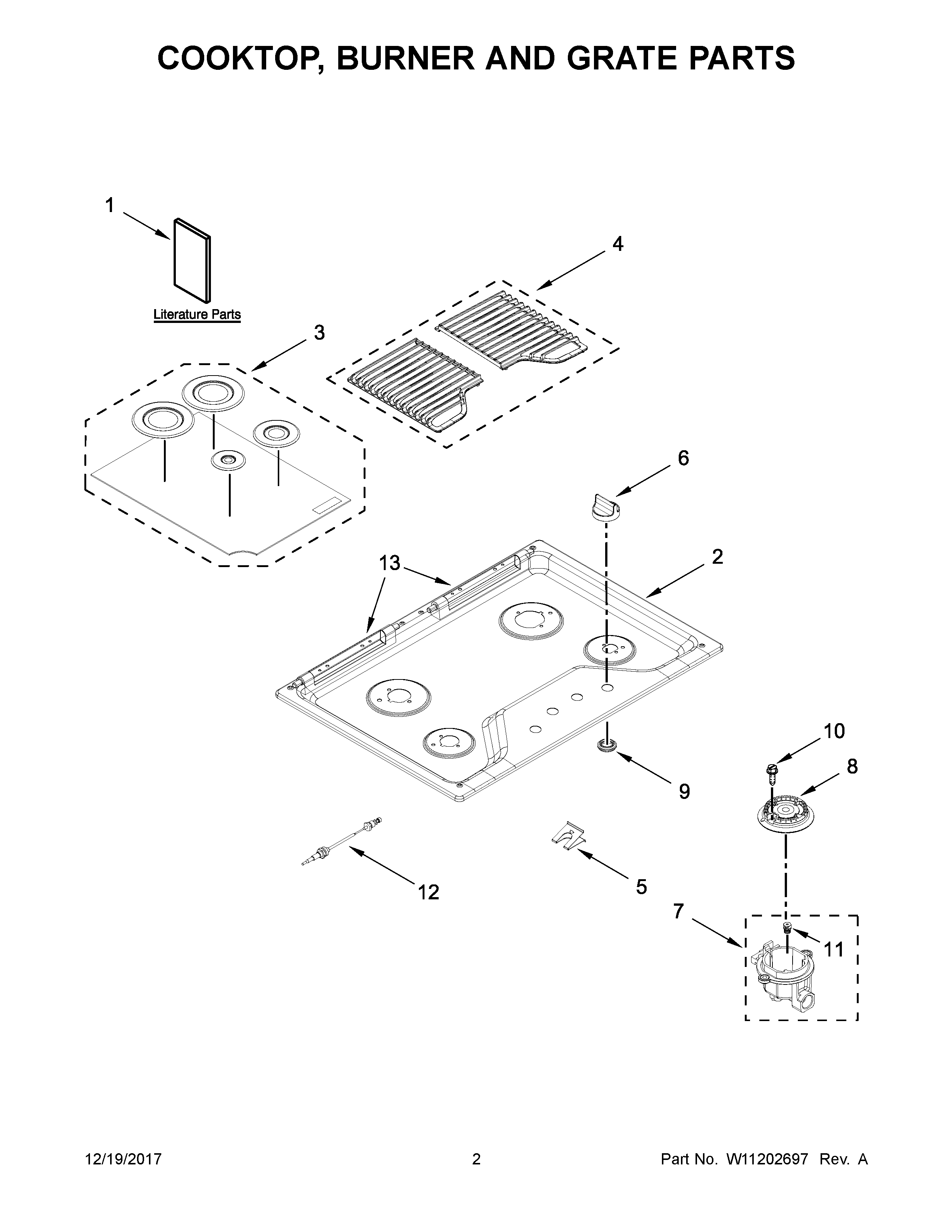 COOKTOP, BURNER AND GRATE PARTS

1

Literature Parts

4

3

6

13

2

10

8

9

12

5

7

11

12/19/2017

2

Part No. W11202697 Rev. A