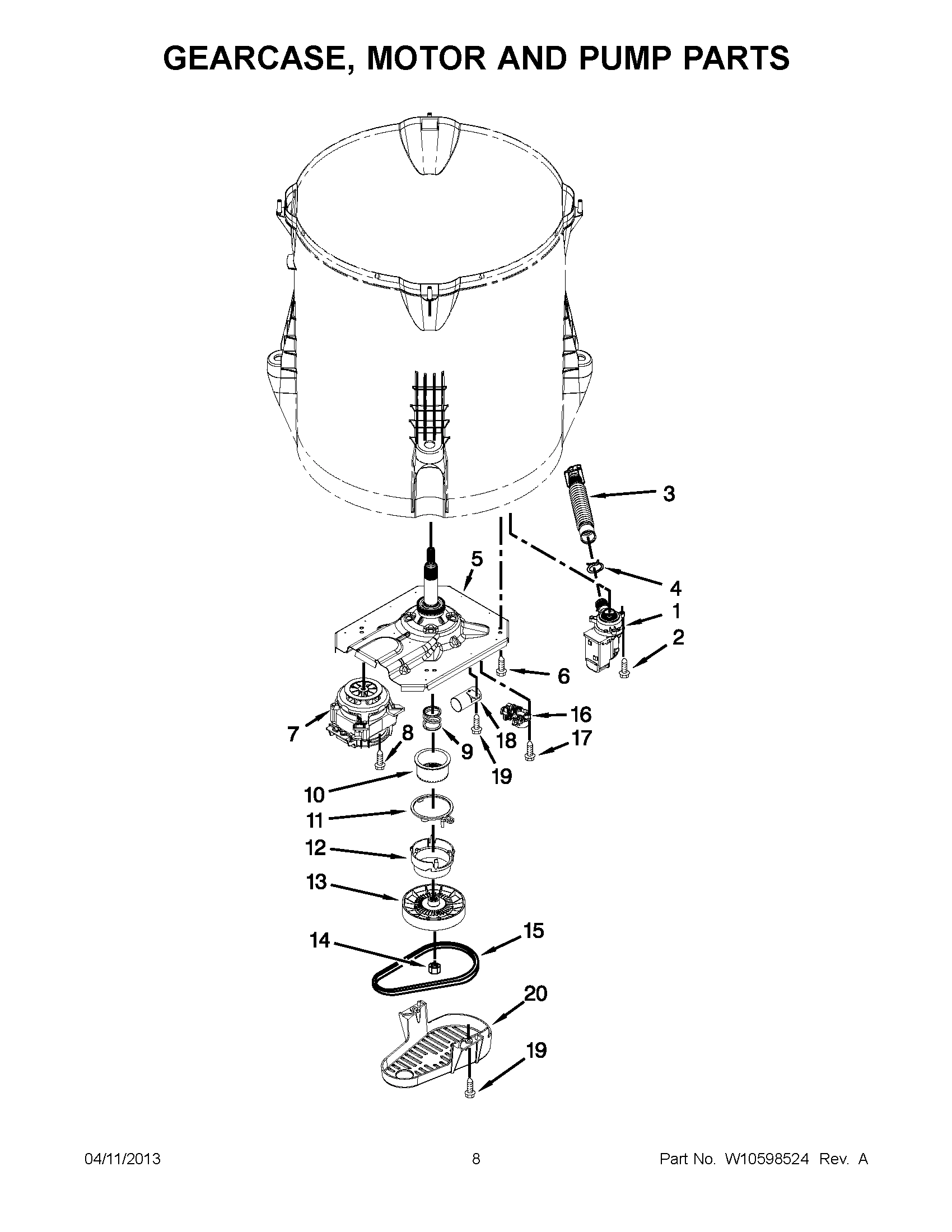 GEARCASE, MOTOR AND PUMP PARTS

3
5
4
1
2
6
16
7
8
9
18
17
19
10
11
12
13
14
15
20
19

04/11/2013
8
Part No. W10598524 Rev. A