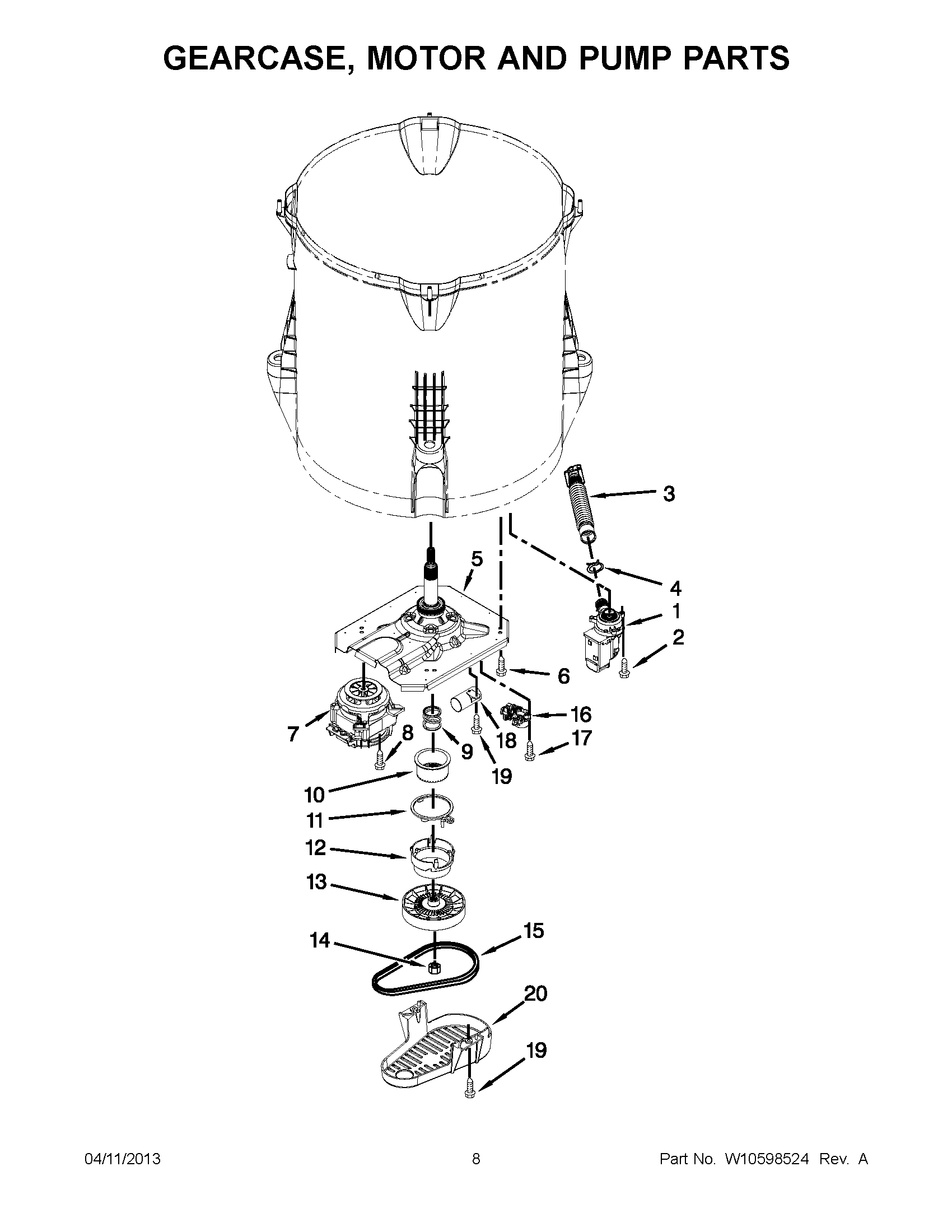 GEARCASE, MOTOR AND PUMP PARTS

3

5

4

1

2

6

16

7

8

9

18

17

19

10

11

12

13

14

15

20

19

04/11/2013 8 Part No. W10598524 Rev. A