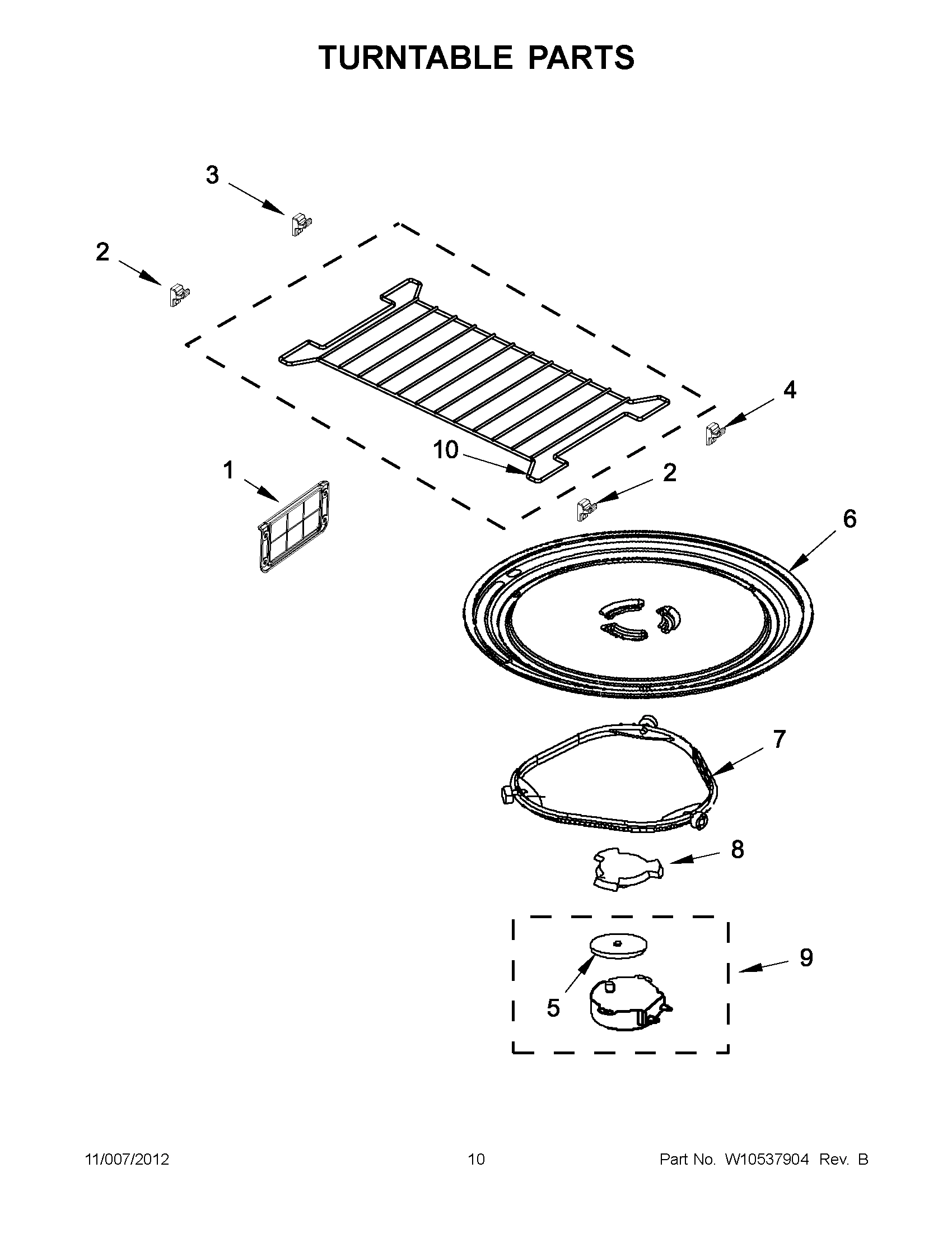 TURNTABLE PARTS

3

2

4

10

1

2

6

7

8

9

5

11/007/2012

10

Part No. W10537904 Rev. B