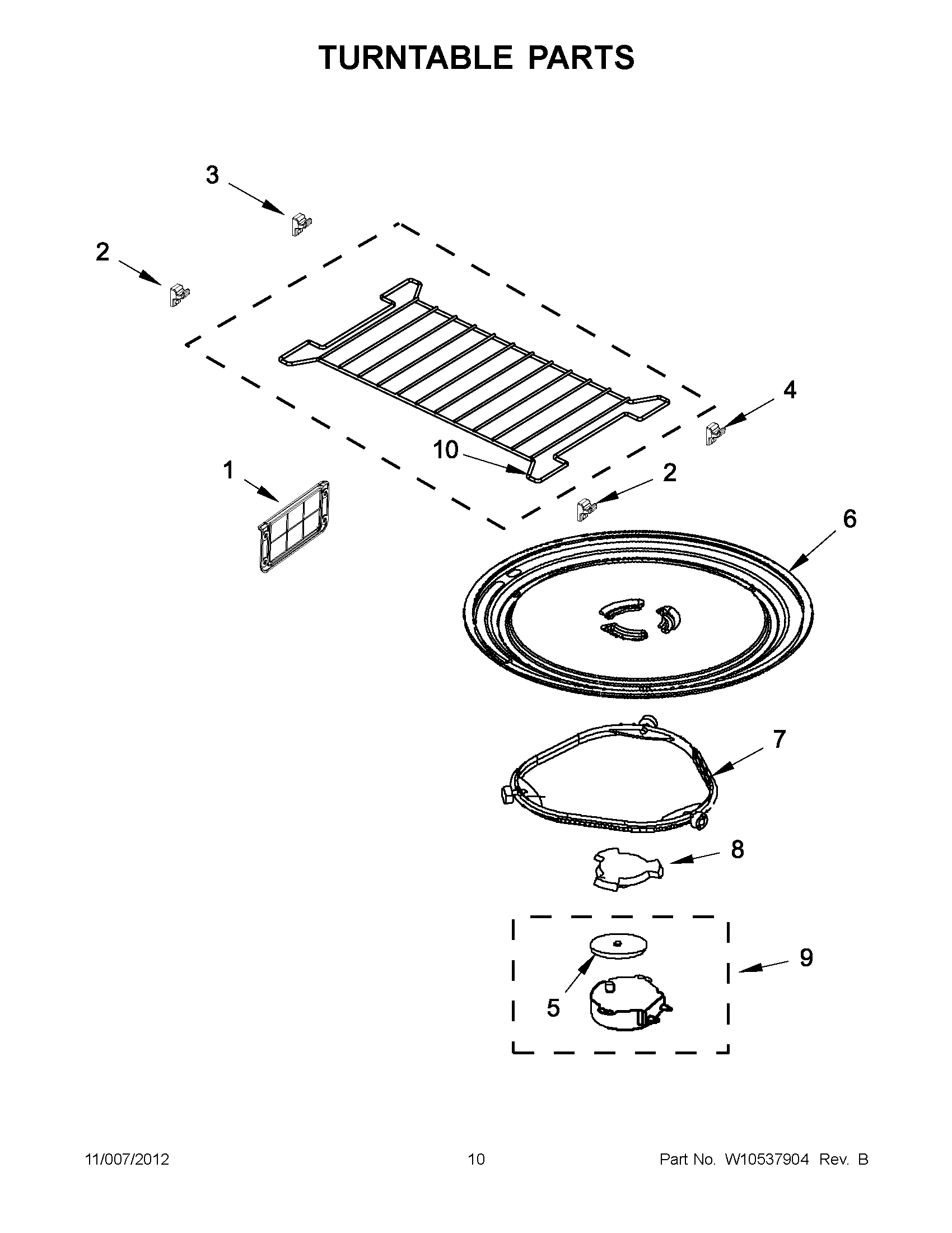 TURNTABLE PARTS

3

2

4

10

1

2

6

7

8

9

5

11/007/2012

10

Part No. W10537904 Rev. B