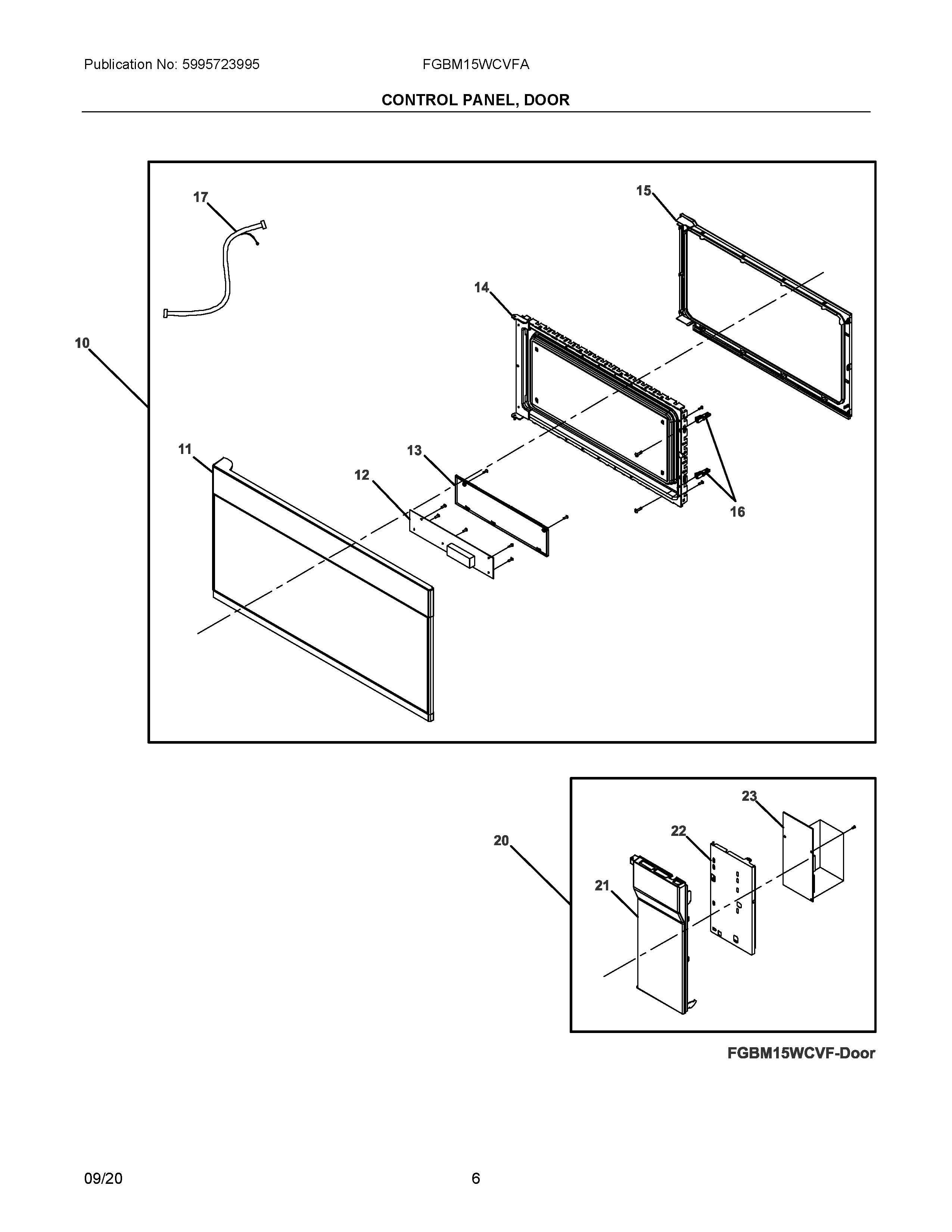 Publication No: 5995723995

FGBM15WCVFA

CONTROL PANEL, DOOR

17

15

14

10

11

13

12

16

23

22

20

21

FGBM15WCVF-Door

09/20

6