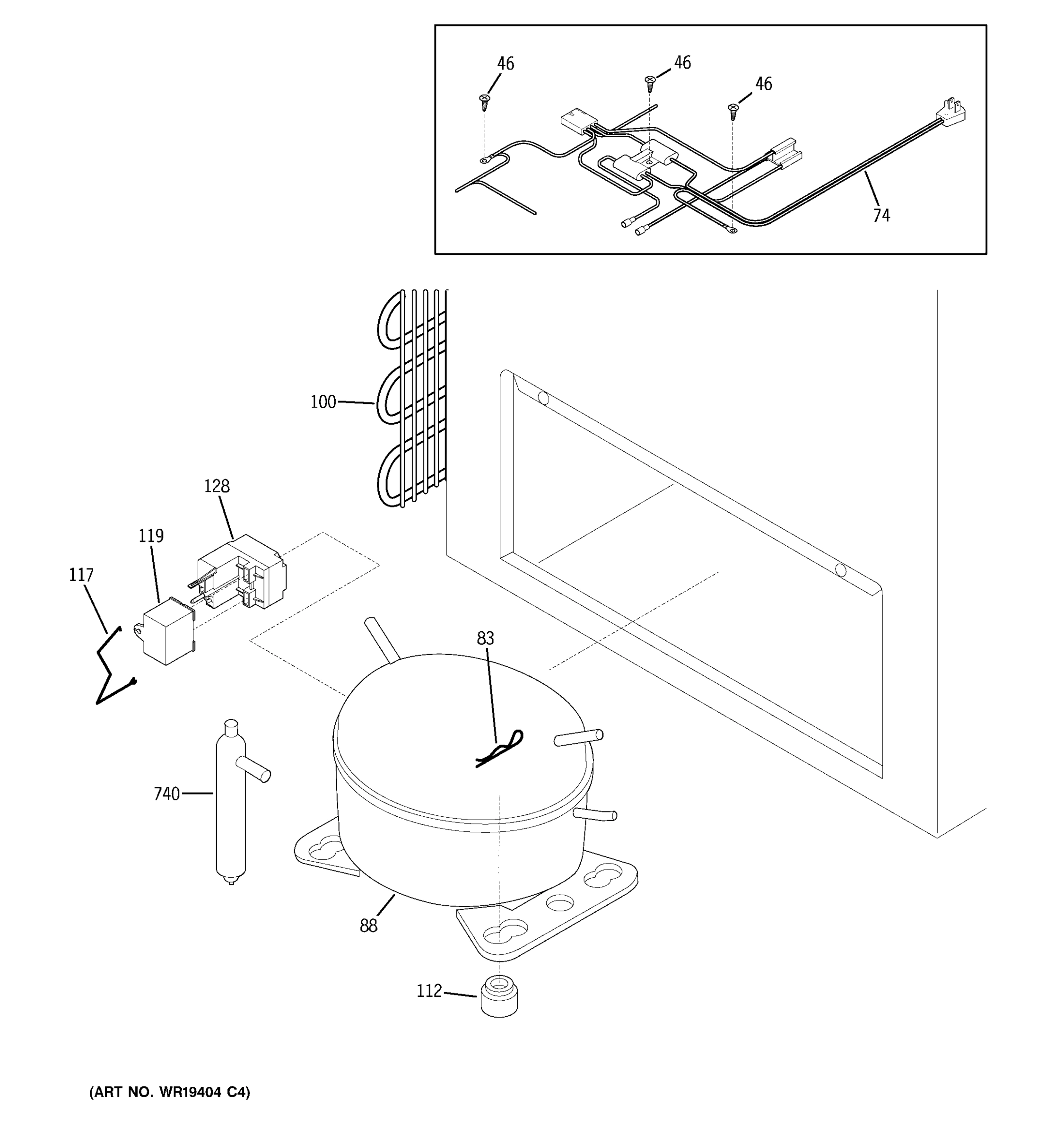 46
46
46
74
100
128
119
117
83
740
88
112
(ART NO. WR19404 C4)