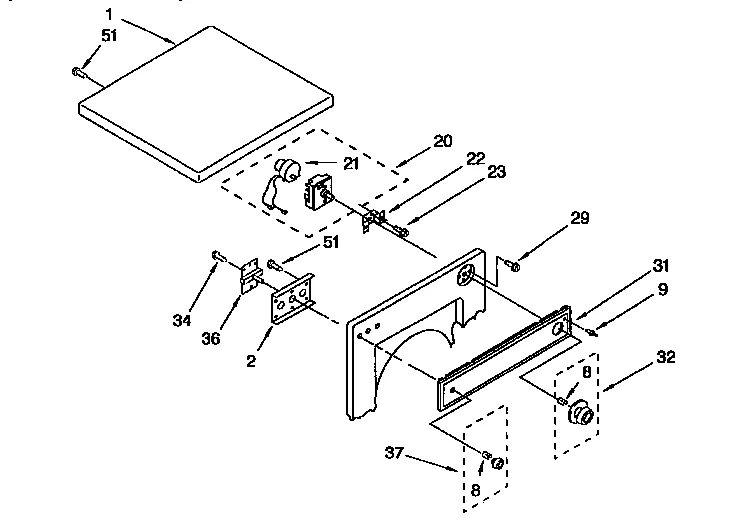 1
51
20
21
22
23
29
51
31
9
34
36
2
32
8
37
8