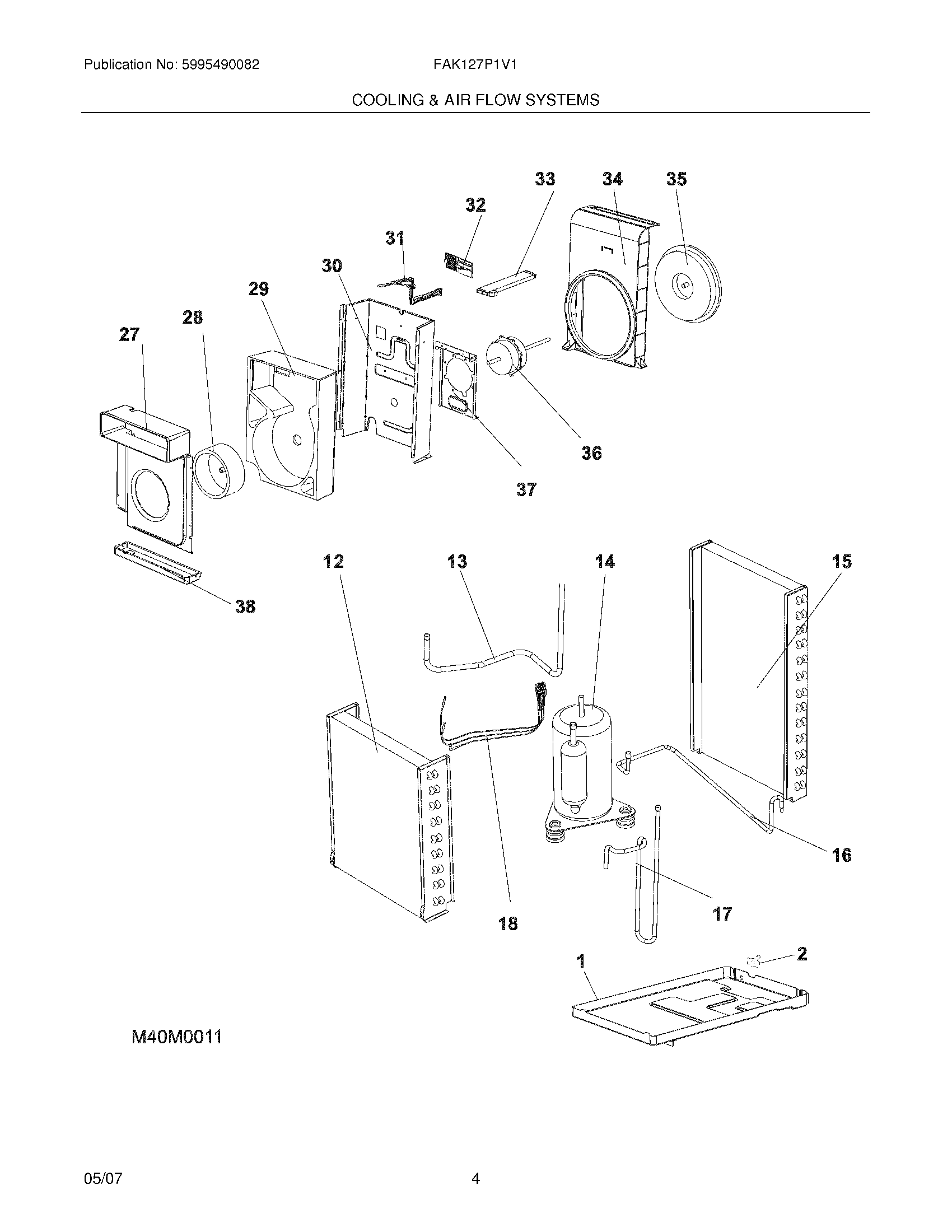 Publication No: 5995490082

FAK127P1V1

COOLING & AIR FLOW SYSTEMS

33 34 35

32

31

30

29

28

27

36

37

38

12 13 14 15

16

17

18

1 2

M40M0011

05/07

4