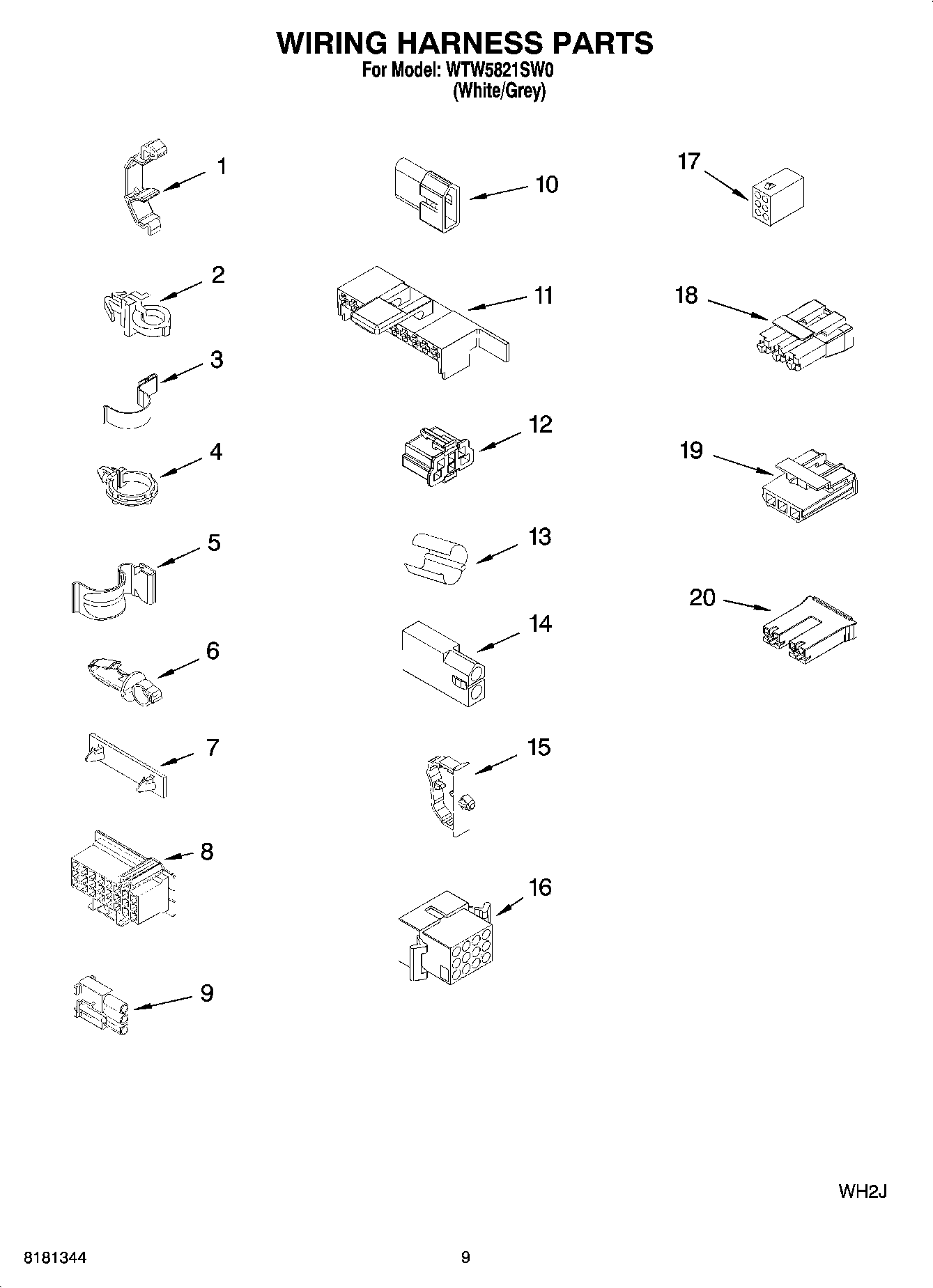 WIRING HARNESS PARTS
For Model: WTW5821SW0
(White/Grey)

1

2

3

4

5

6

7

8

9

10

11

12

13

14

15

16

17

18

19

20

WH2J

8181344

9