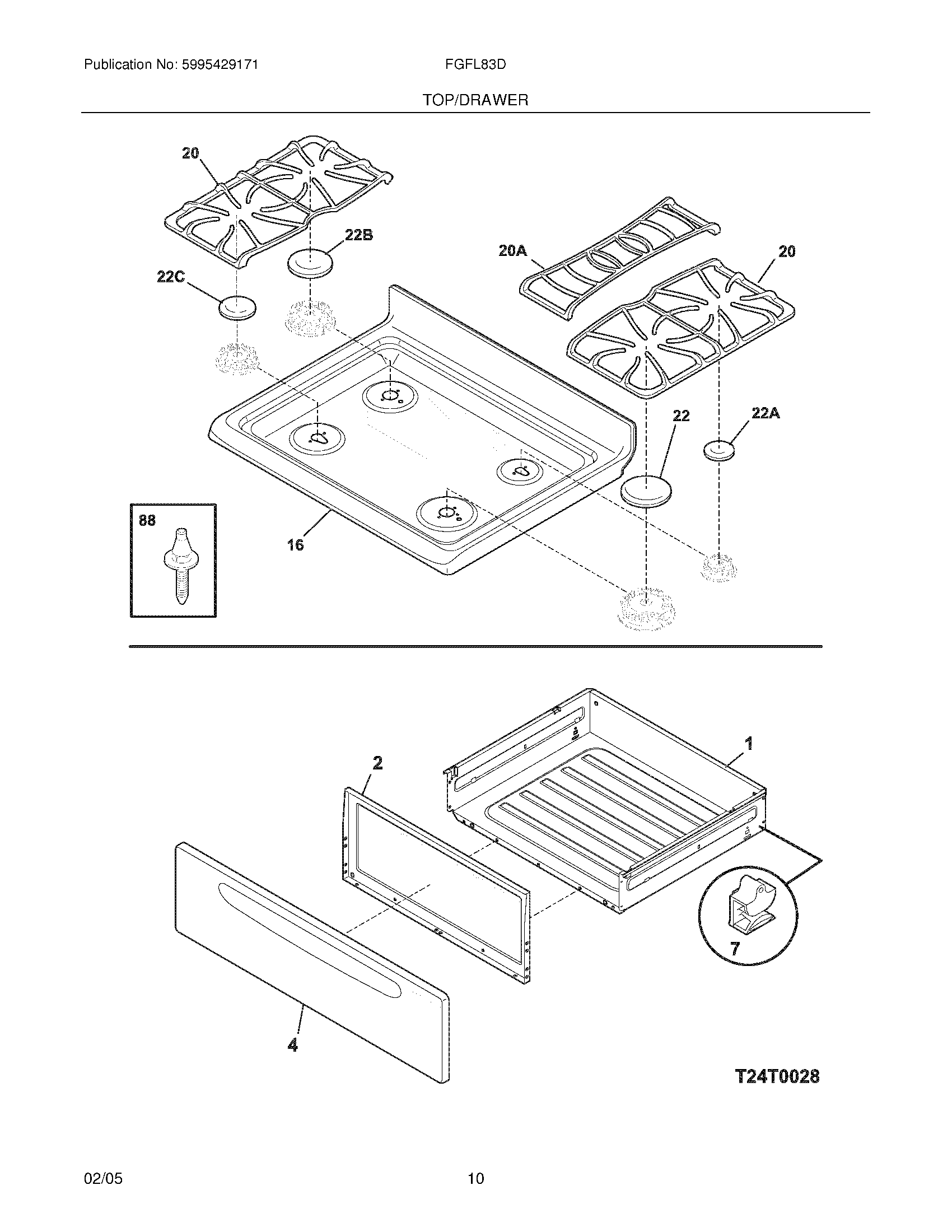 Publication No: 5995429171

FGFL83D

TOP/DRAWER

20

22B

22C

20A

20

22

22A

88

16

1

2

7

4

T24T0028

02/05

10