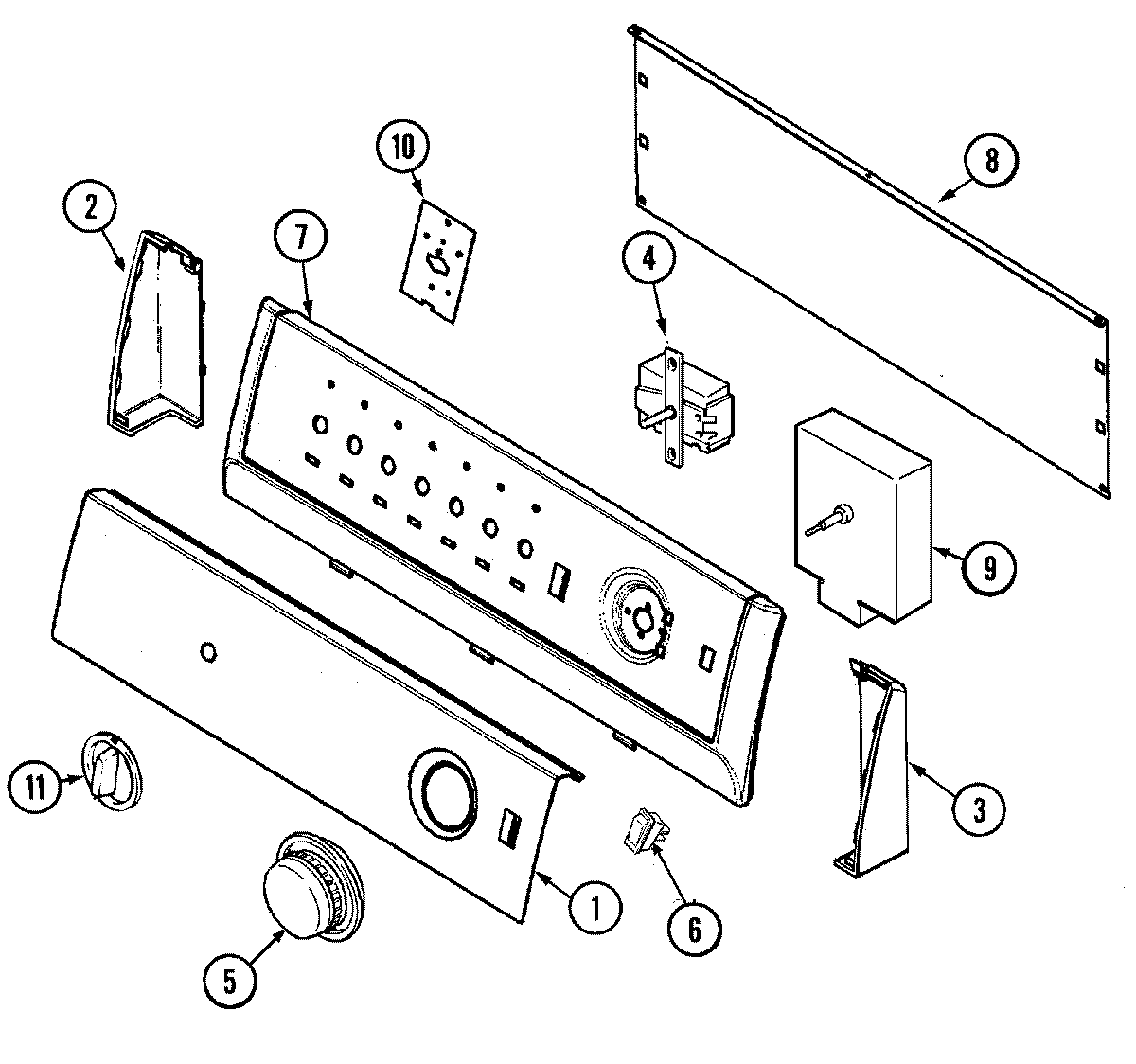 10
8
2
7
4
9
11
3
1
6
5