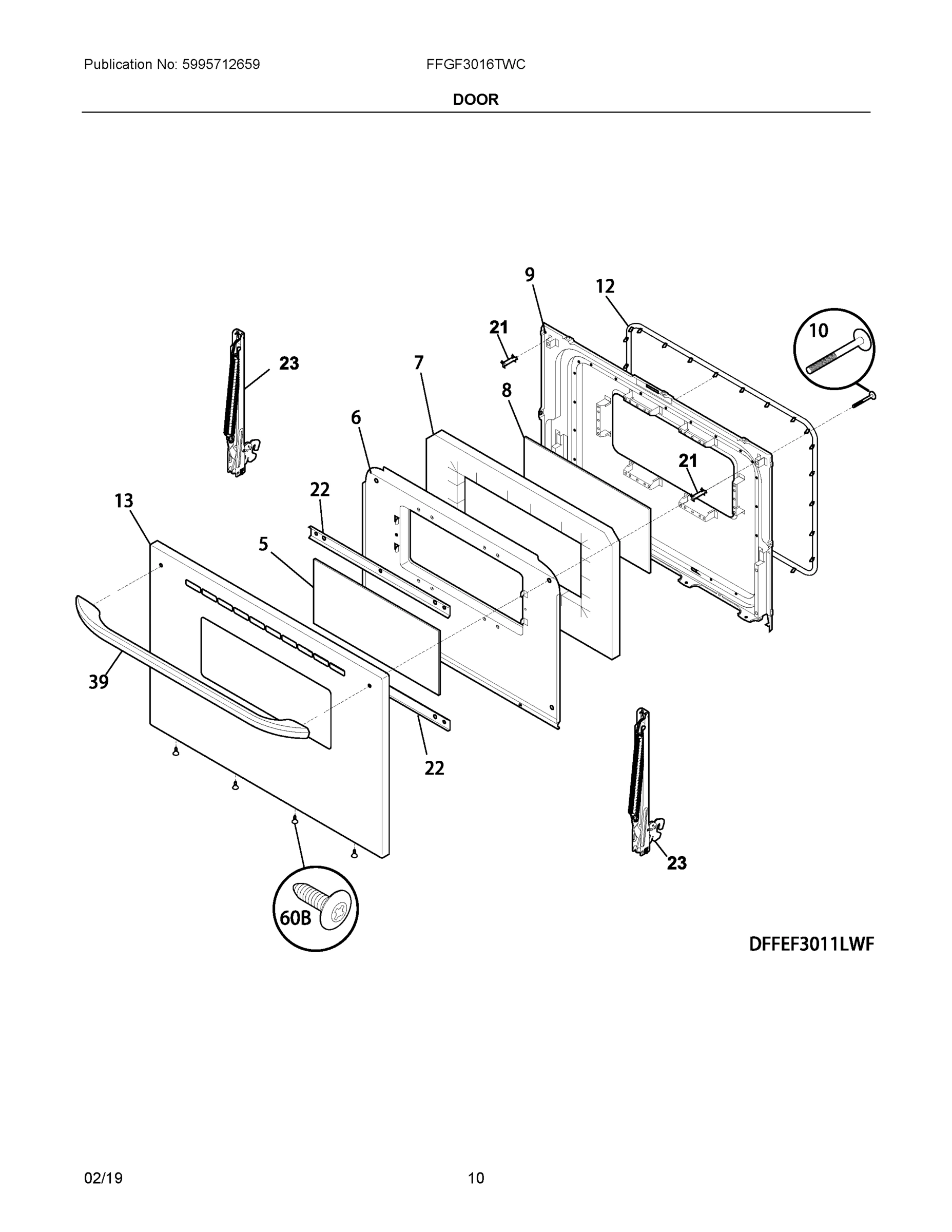 Publication No: 5995712659
FFGF3016TWC
DOOR

9
12
21
10
23
7
8
6
21
22
13
5
39
22
23
60B
DFFEF3011LWF

02/19
10