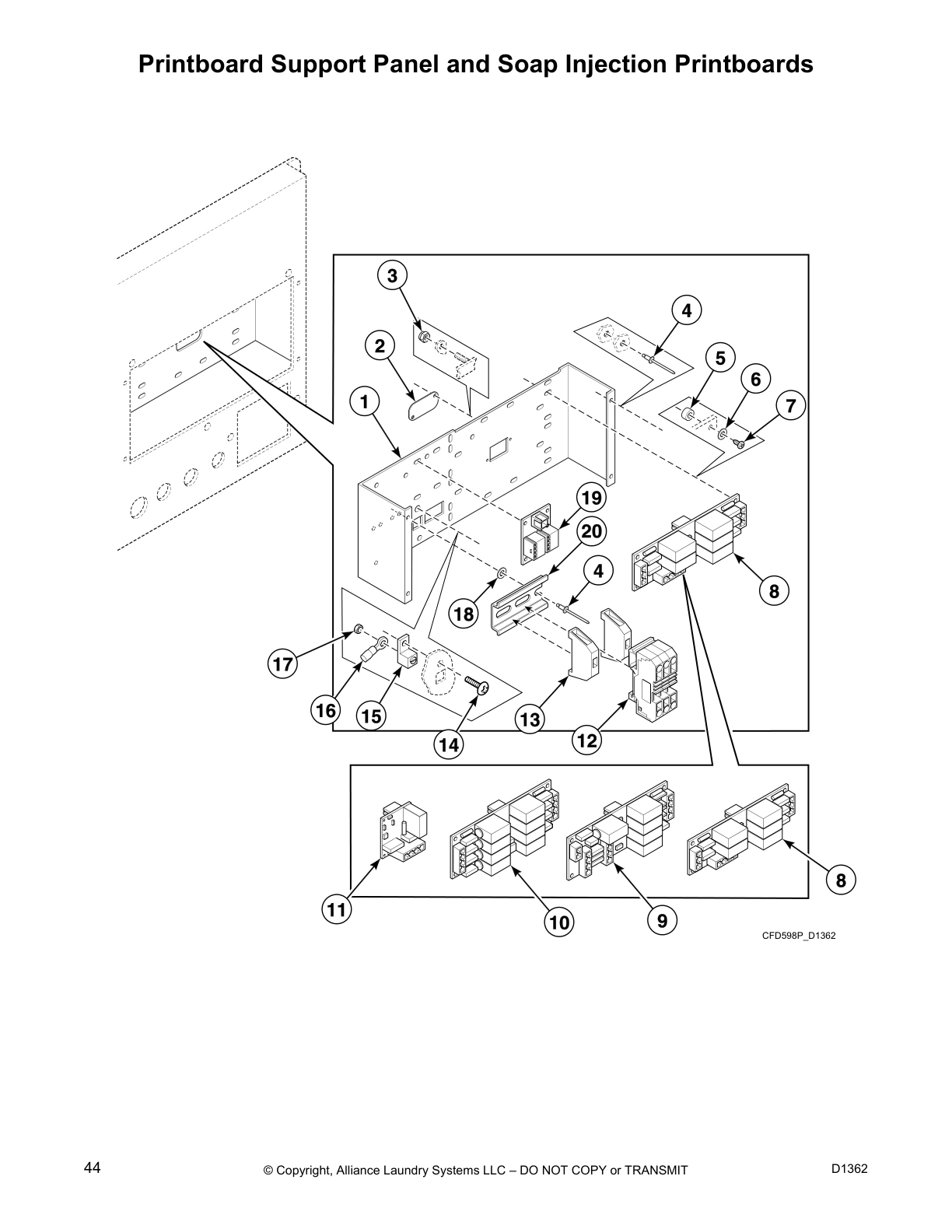 Printboard Support Panel and Soap Injection Printboards

3
4
2
5
6
1
7
19
20
4
8
18
17
16
15
14
13
12
11
10
9
8

CFD598P_D1362

44

© Copyright, Alliance Laundry Systems LLC – DO NOT COPY or TRANSMIT

D1362