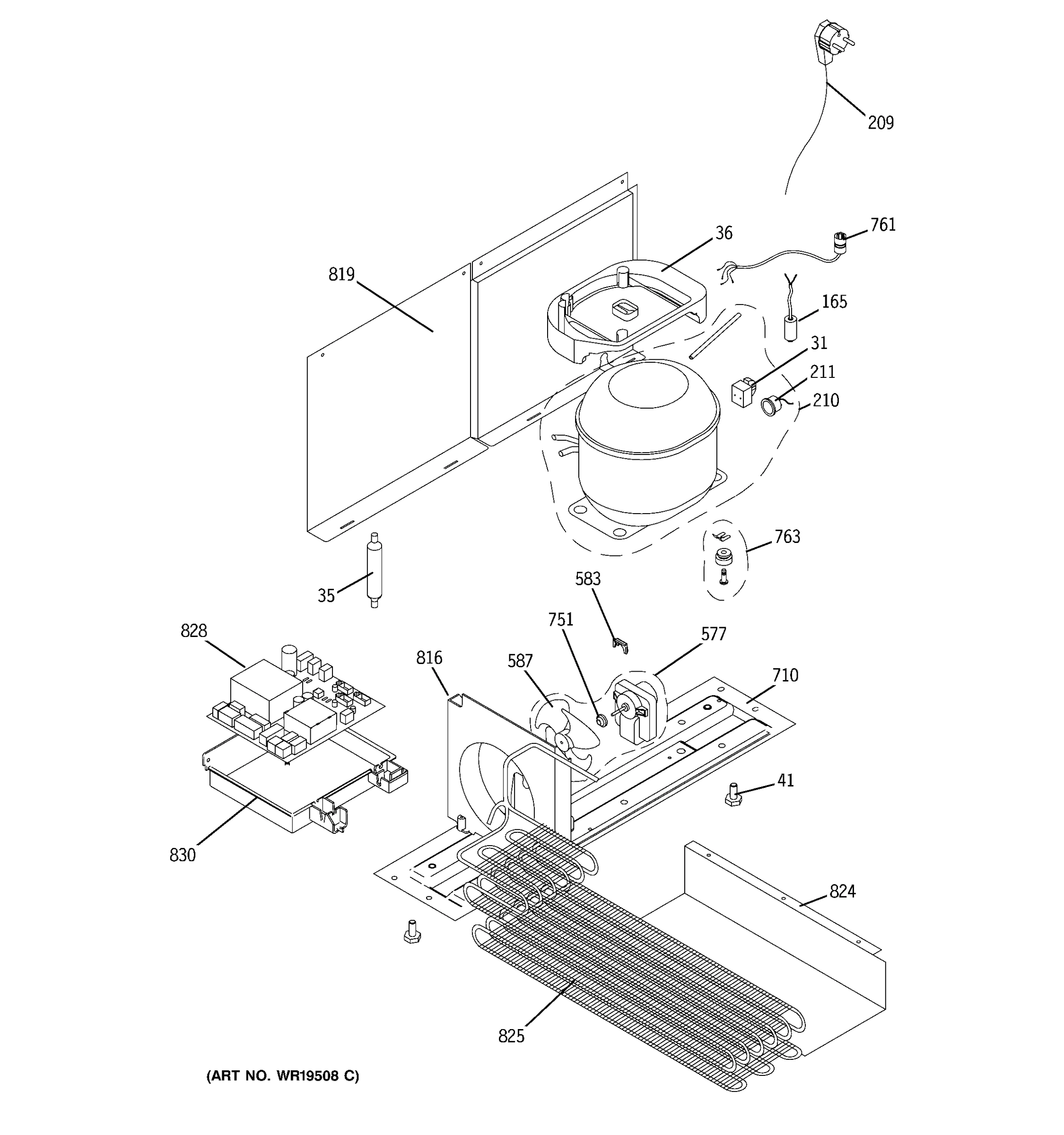 209

761

36

819

165

31

211

210

763

35

583

751

577

828

816

587

710

41

830

824

825

(ART NO. WR19508 C)