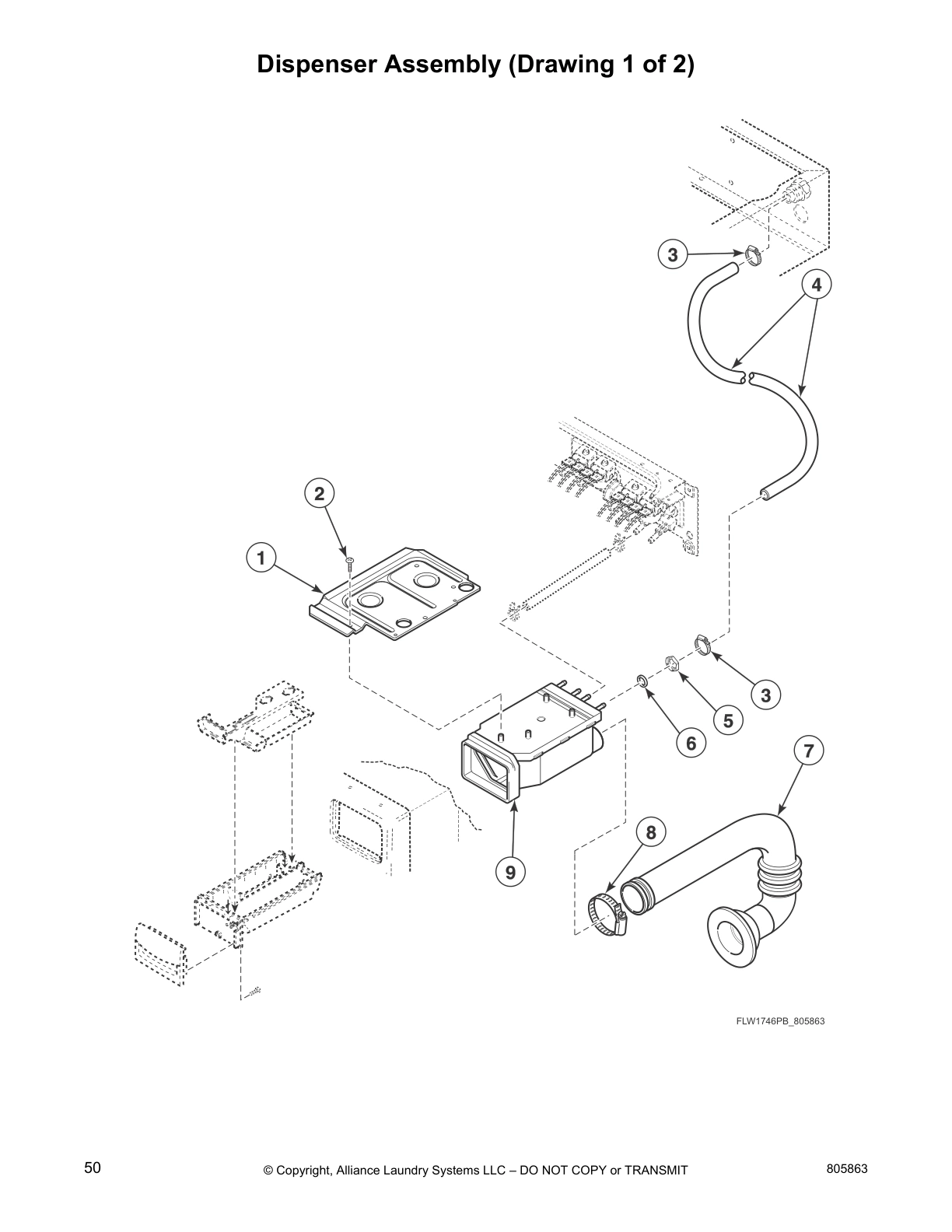 Dispenser Assembly (Drawing 1 of 2)

3

4

2

1

3

5

6

7

8

9

FLW1746PB_805863

50

© Copyright, Alliance Laundry Systems LLC – DO NOT COPY or TRANSMIT

805863