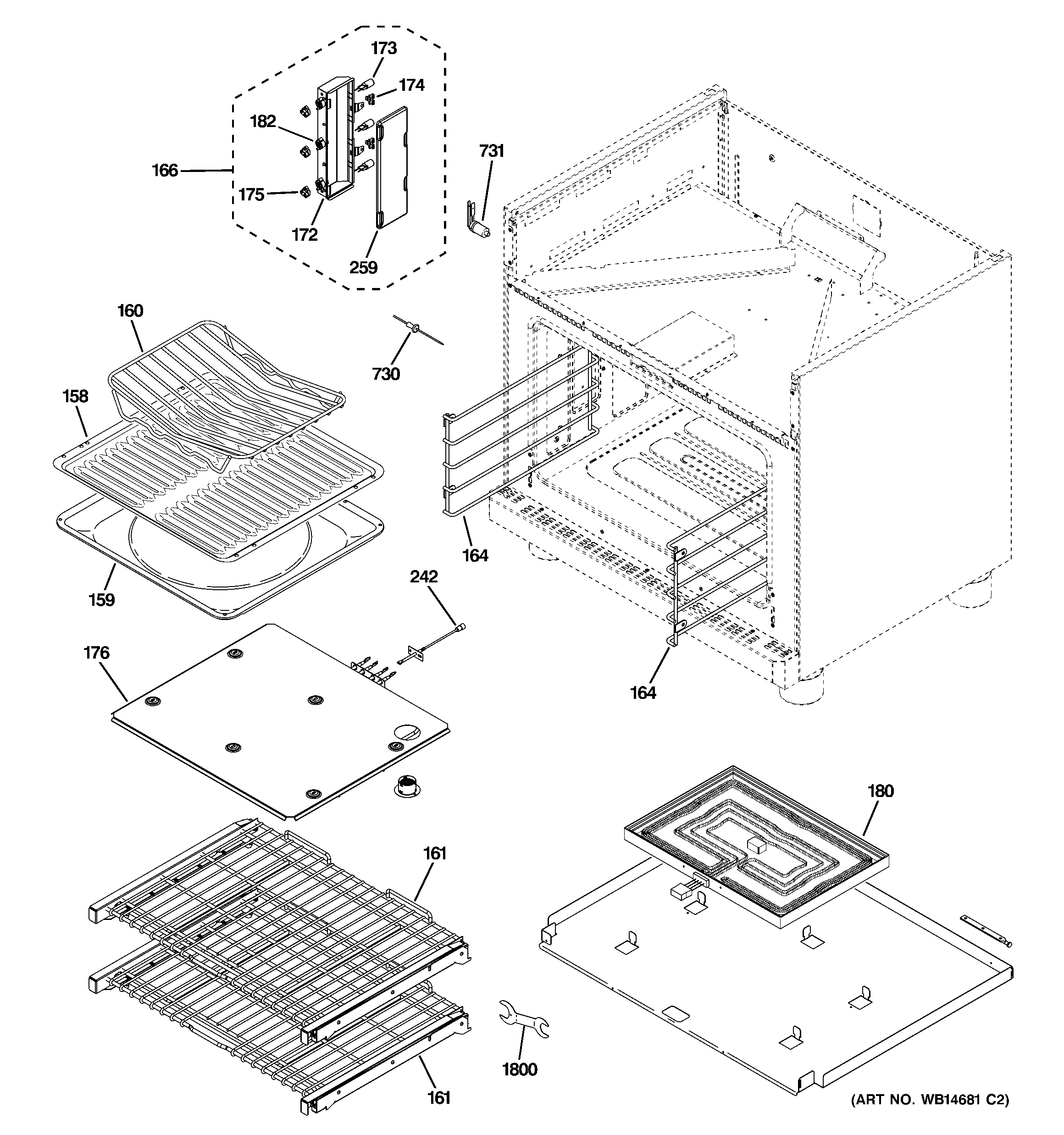 173
174
182
166
175
172
259
731
160
730
158
164
159
242
176
164
180
161
1800
161
(ART NO. WB14681 C2)