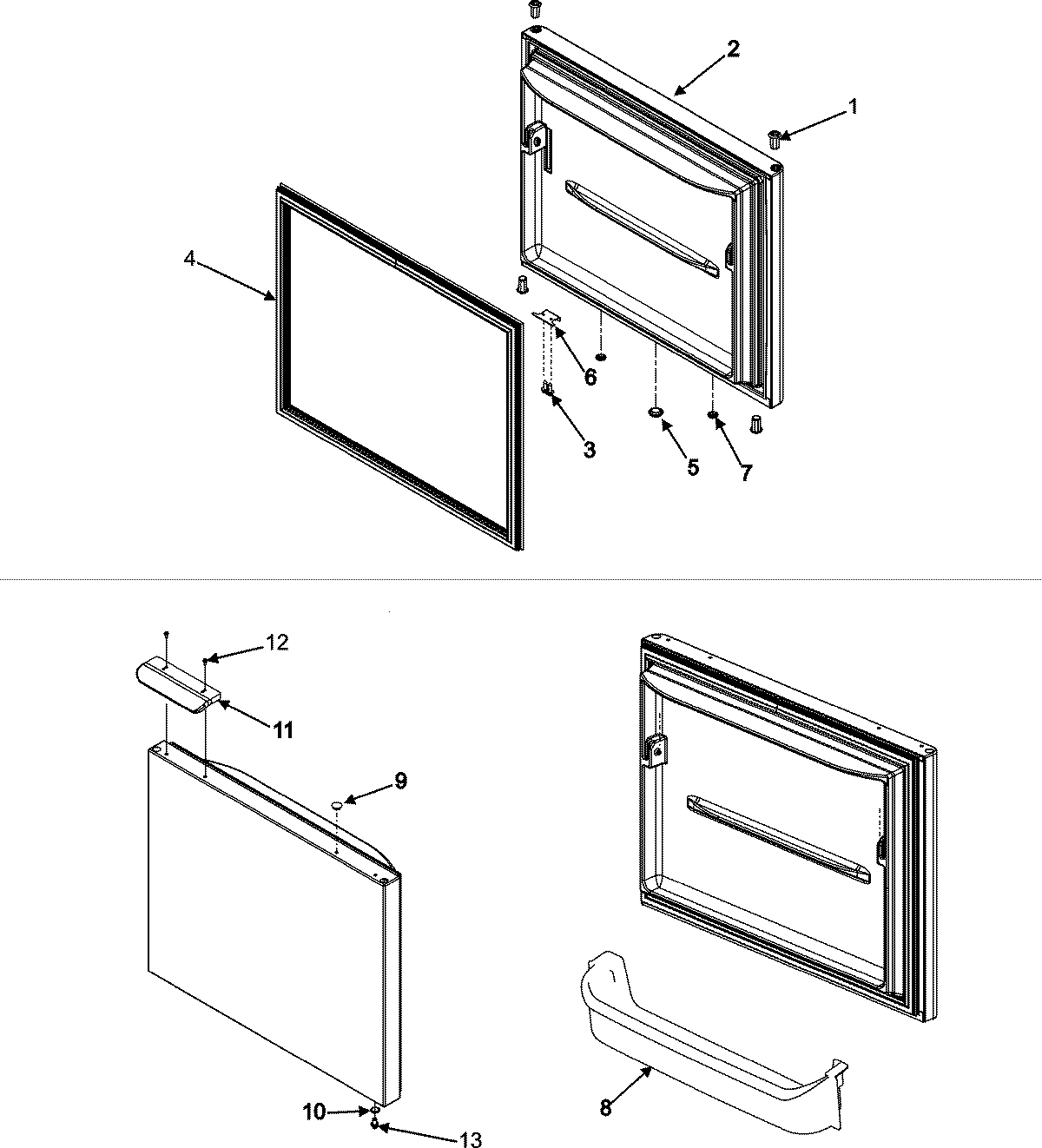 2
1
4
6
3
5
7
12
11
9
10
13
8