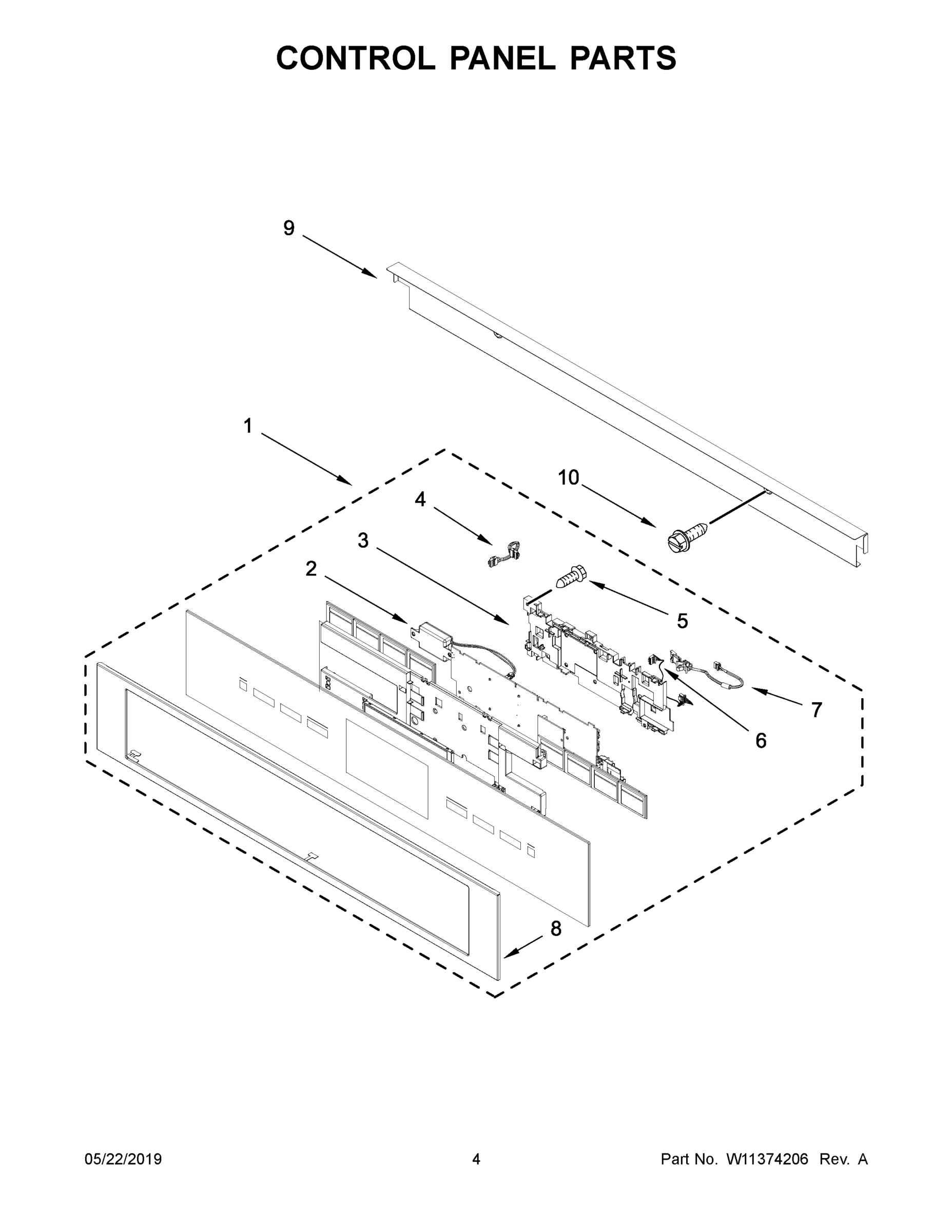 CONTROL PANEL PARTS

9

1

10

4

3

2

5

7

6

8

05/22/2019

4

Part No. W11374206 Rev. A