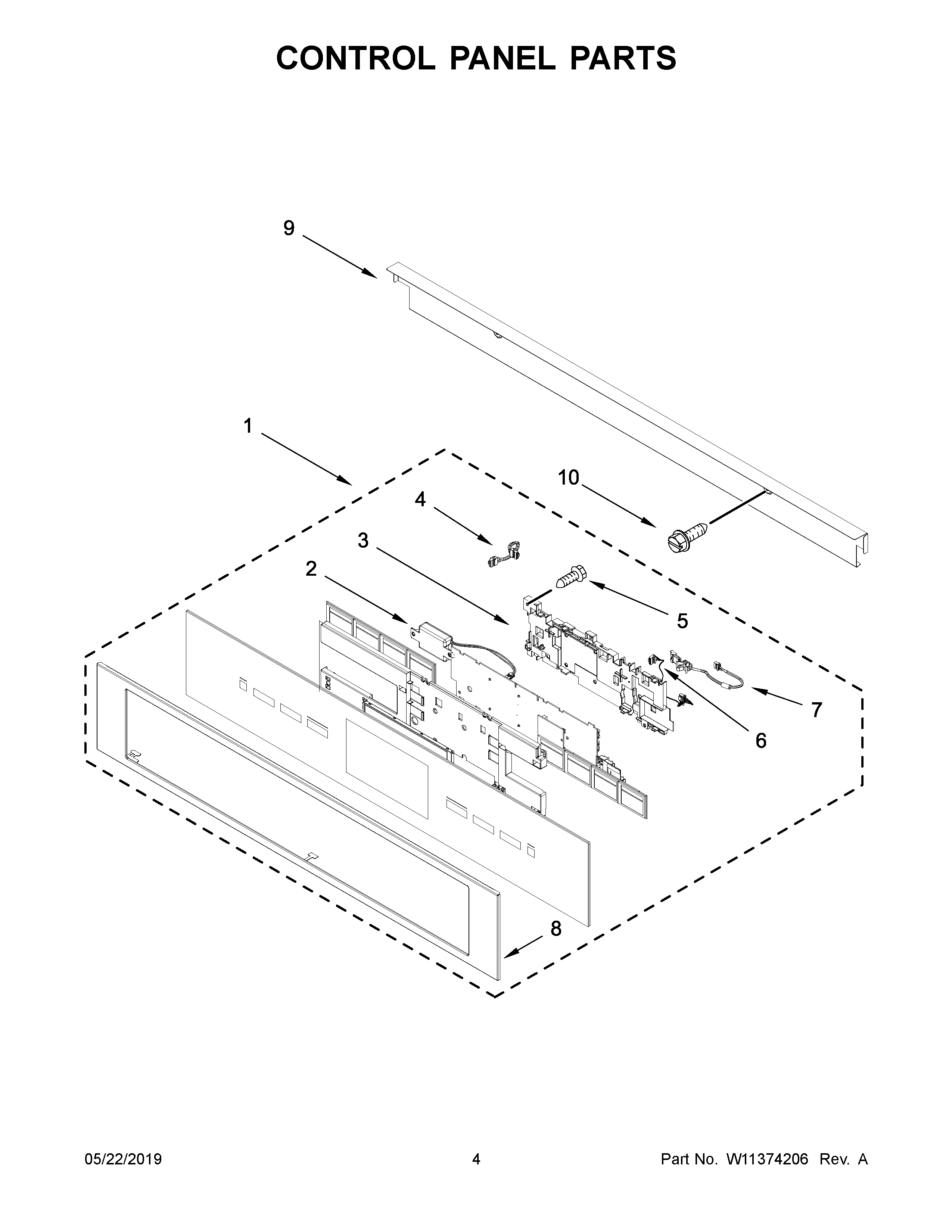 CONTROL PANEL PARTS

9

1

10

4

3

2

5

7

6

8

05/22/2019

4

Part No. W11374206 Rev. A