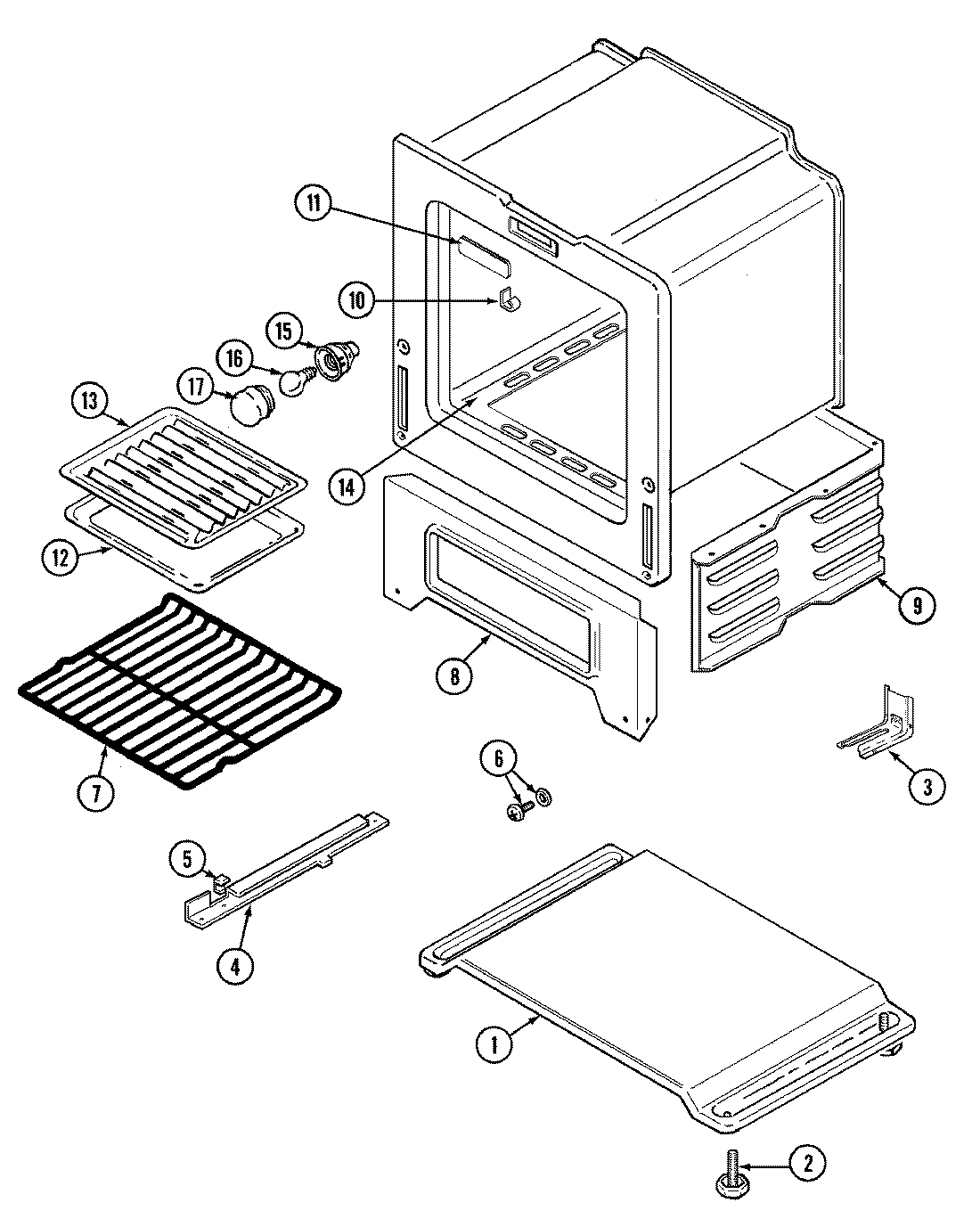 11
10
15
16
17
13
14
12
9
8
7
6
3
5
4
1
2