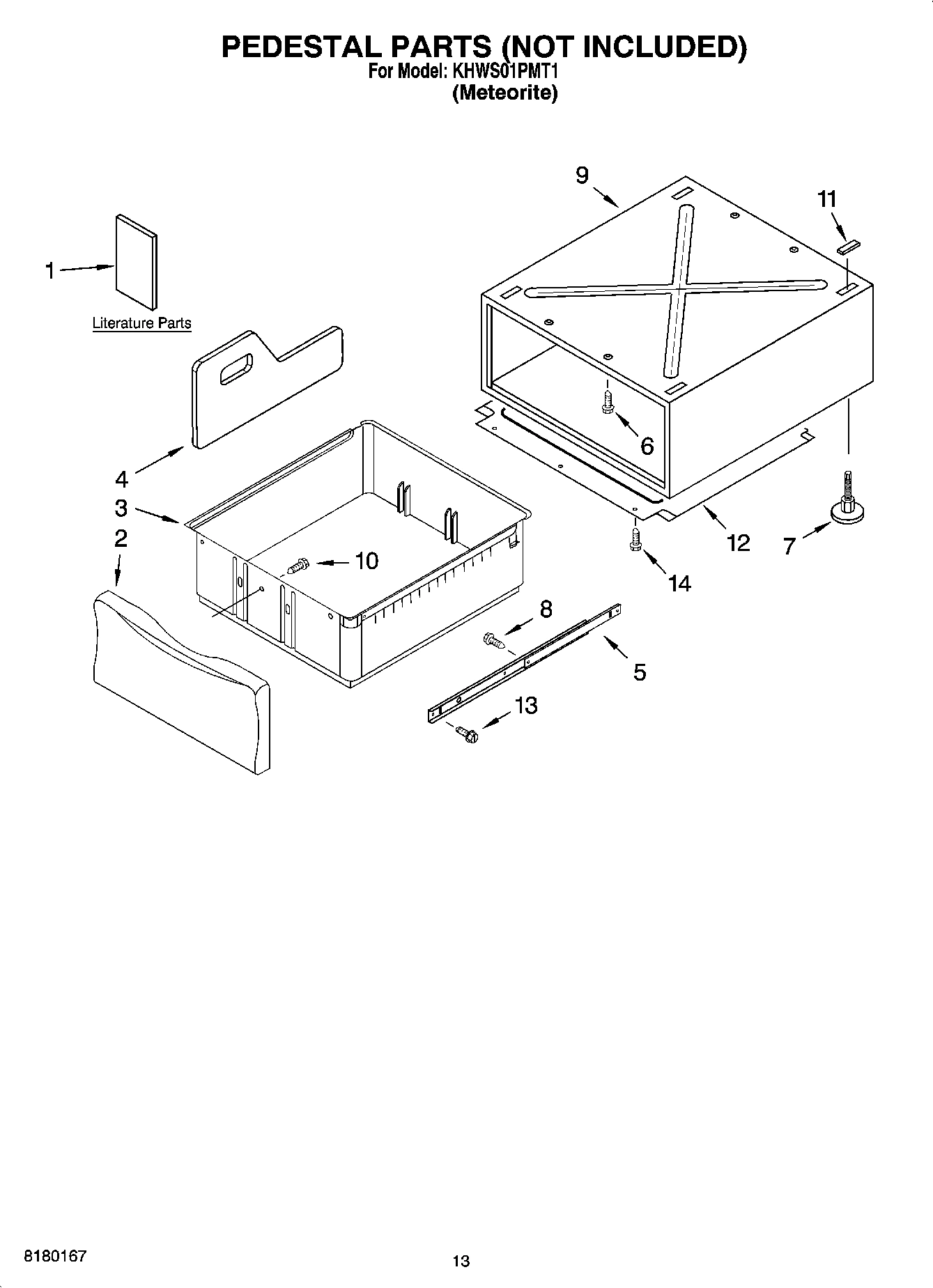 PEDESTAL PARTS (NOT INCLUDED)
For Model: KHWS01PMT1
(Meteorite)

9
11
1
Literature Parts
6
4
3
2
10
12
7
14
8
5
13

8180167
13