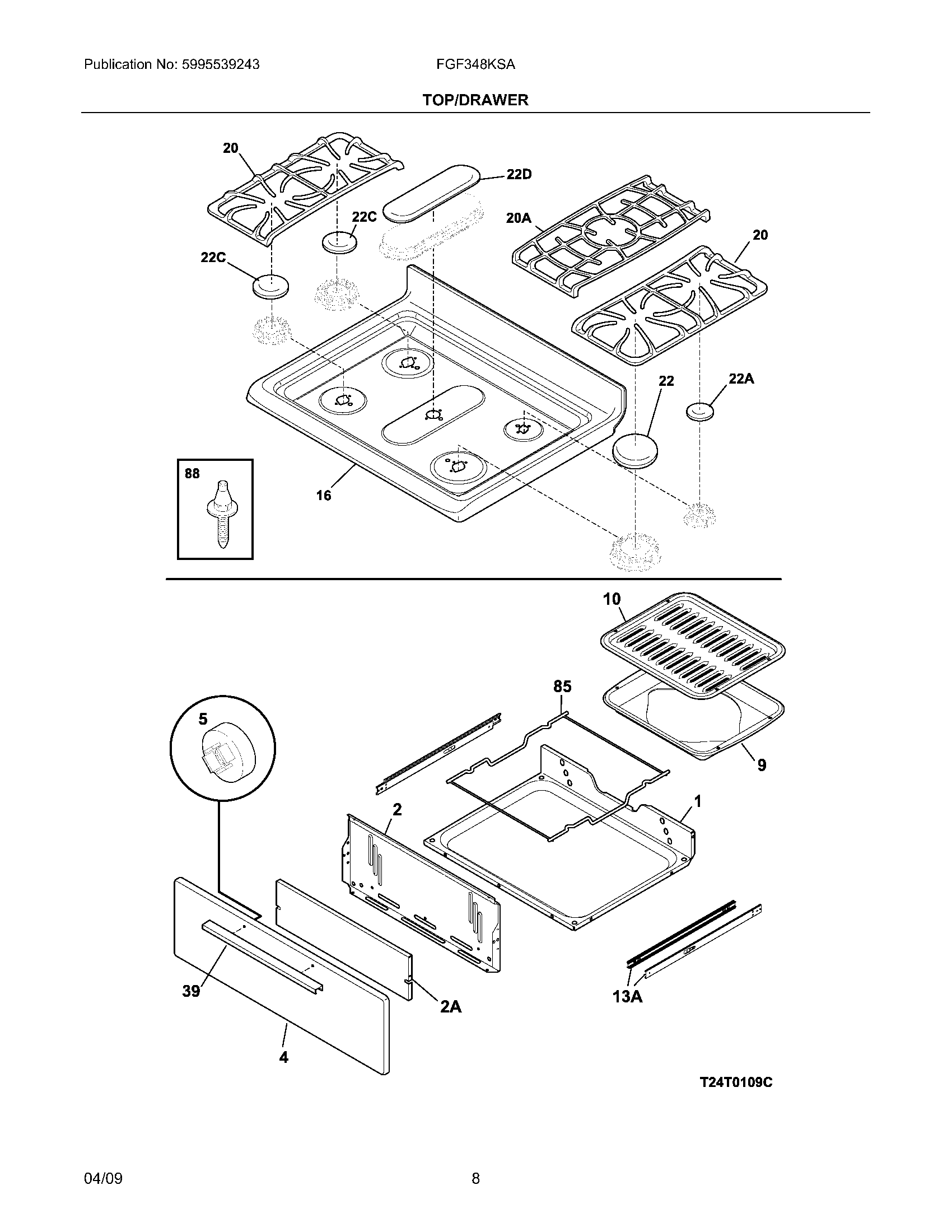 Publication No: 5995539243

FGF348KSA

TOP/DRAWER

20

22D

22C

20A

20

22C

22

22A

88

16

10

85

5

9

2

1

39

2A

13A

4

T24T0109C

04/09

8