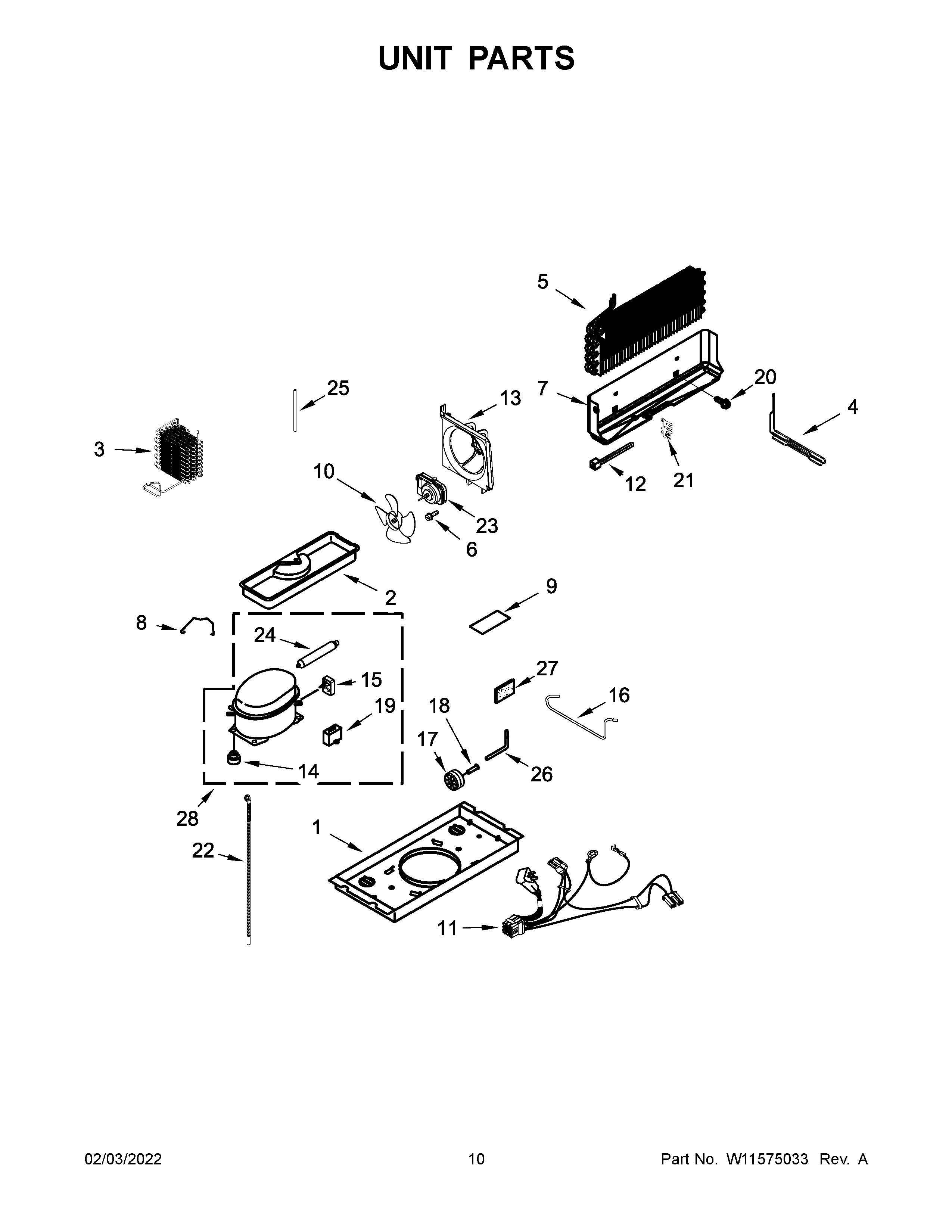 UNIT PARTS

5
25
13
7
20
4
3
10
12
21
23
6
2
9
8
24
15
27
19
18
16
17
26
14
28
1
22
11

02/03/2022
10
Part No. W11575033 Rev. A