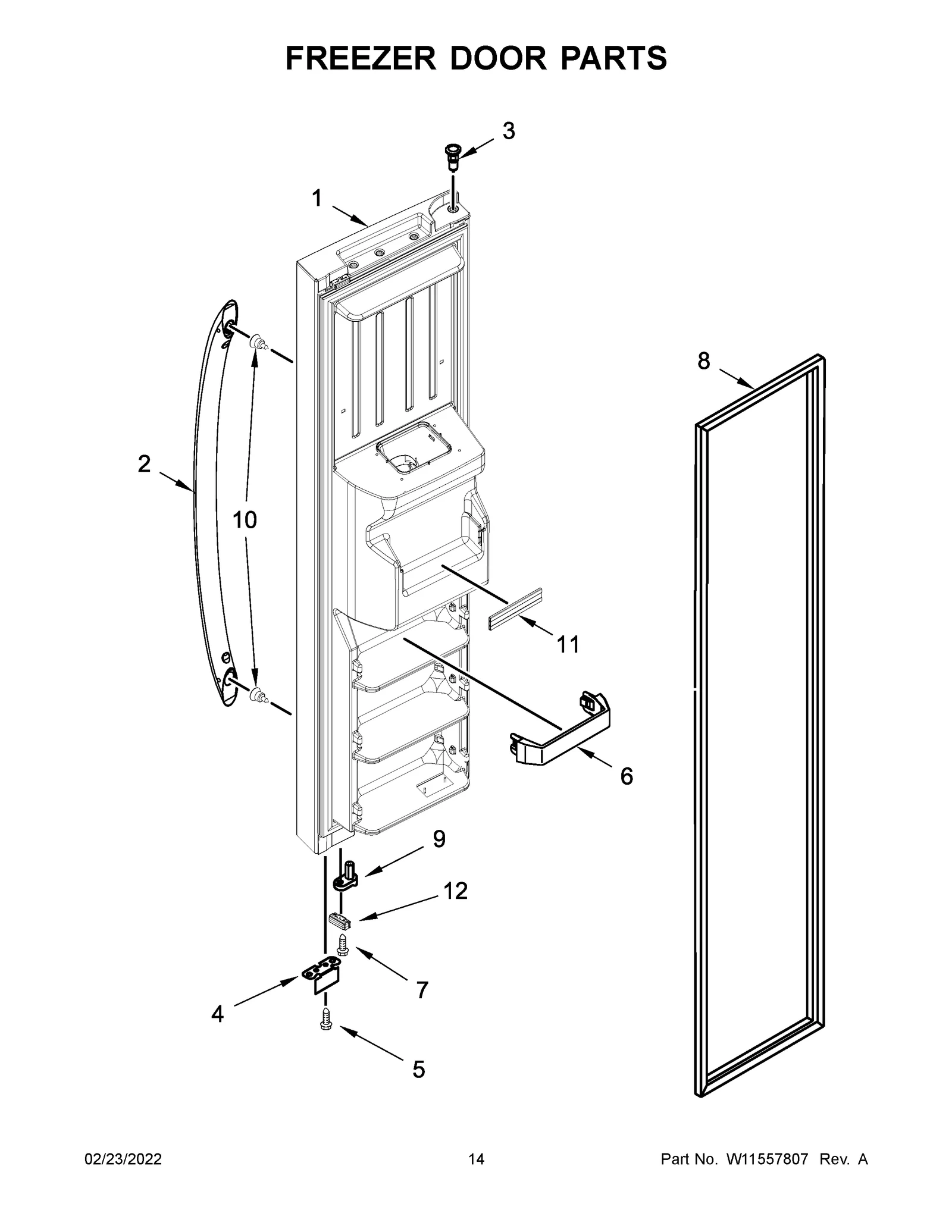 FREEZER DOOR PARTS

3

1

8

2

10

11

6

9

12

7

4

5

02/23/2022

14

Part No. W11557807 Rev. A