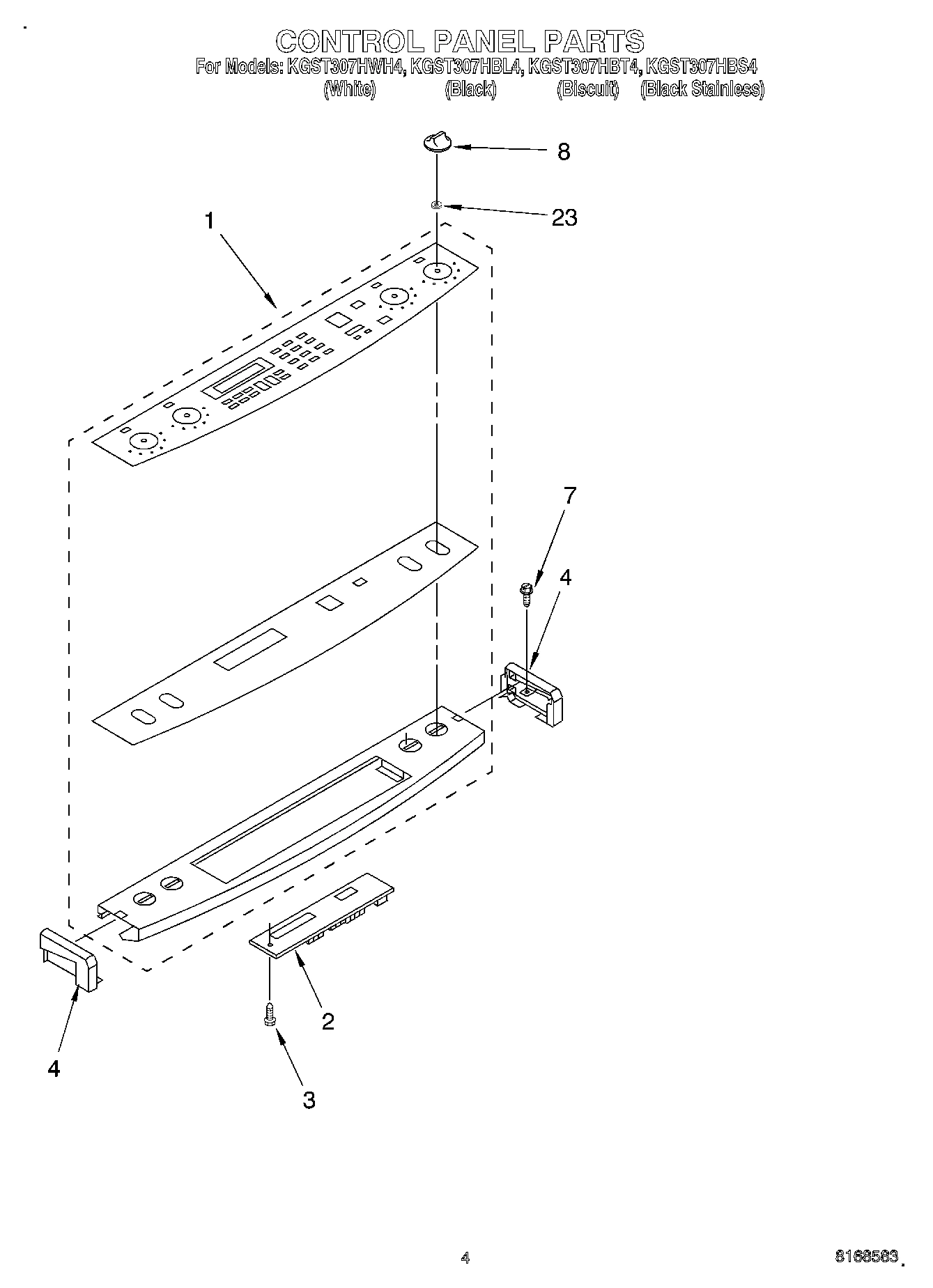 CONTROL PANEL PARTS

For Models: KGST307HWH4, KGST307HBL4, KGST307HBT4, KGST307HBS4
(White) (Black) (Biscuit) (Black Stainless)

8

23

1

7

4

2

4

3

4

8168583