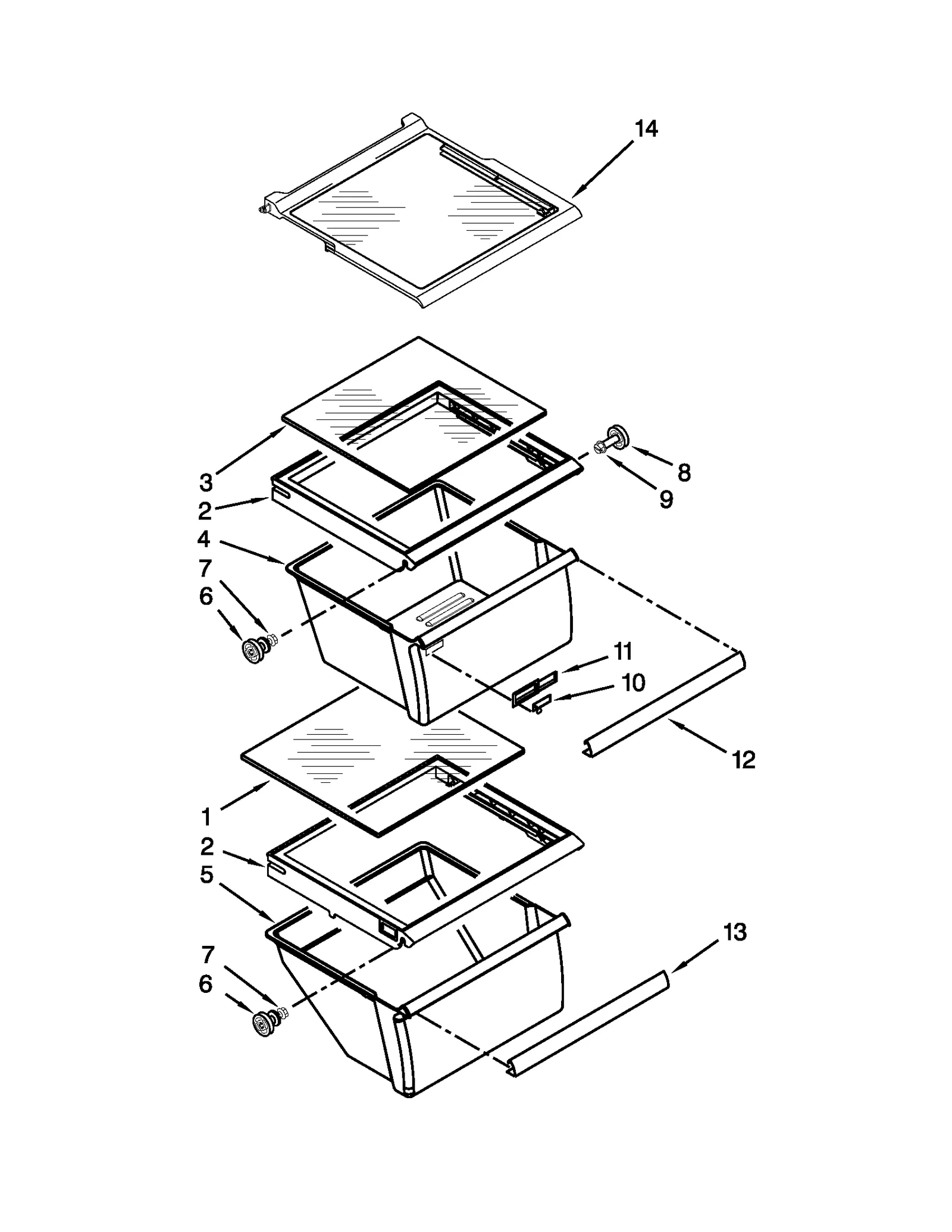 14
3
2
4
7
6
8
9
11
10
12
1
2
5
7
6
13