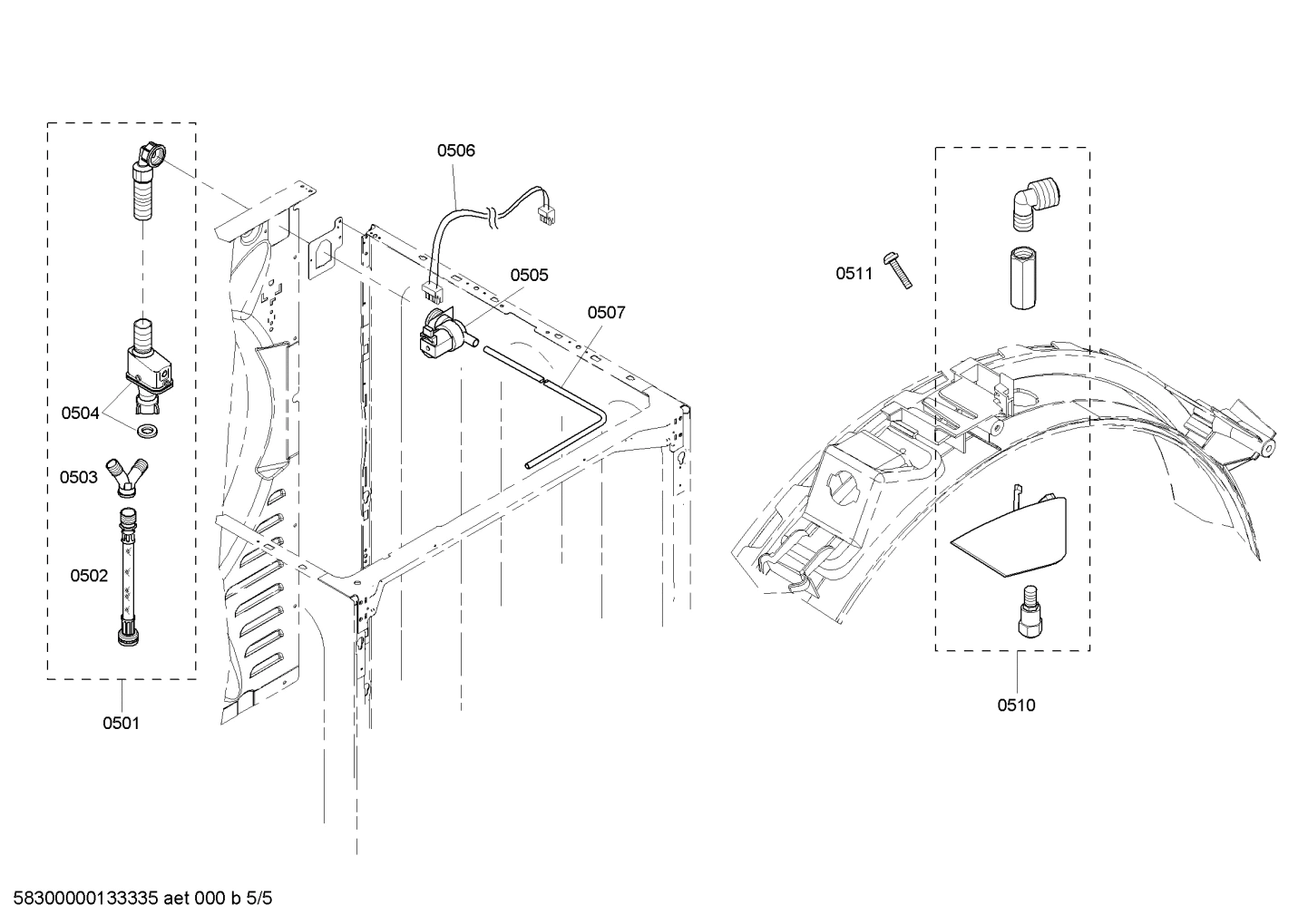 0506

0505

0507

0511

0504

0503

0502

0501

0510

58300000133335 aet 000 b 5/5