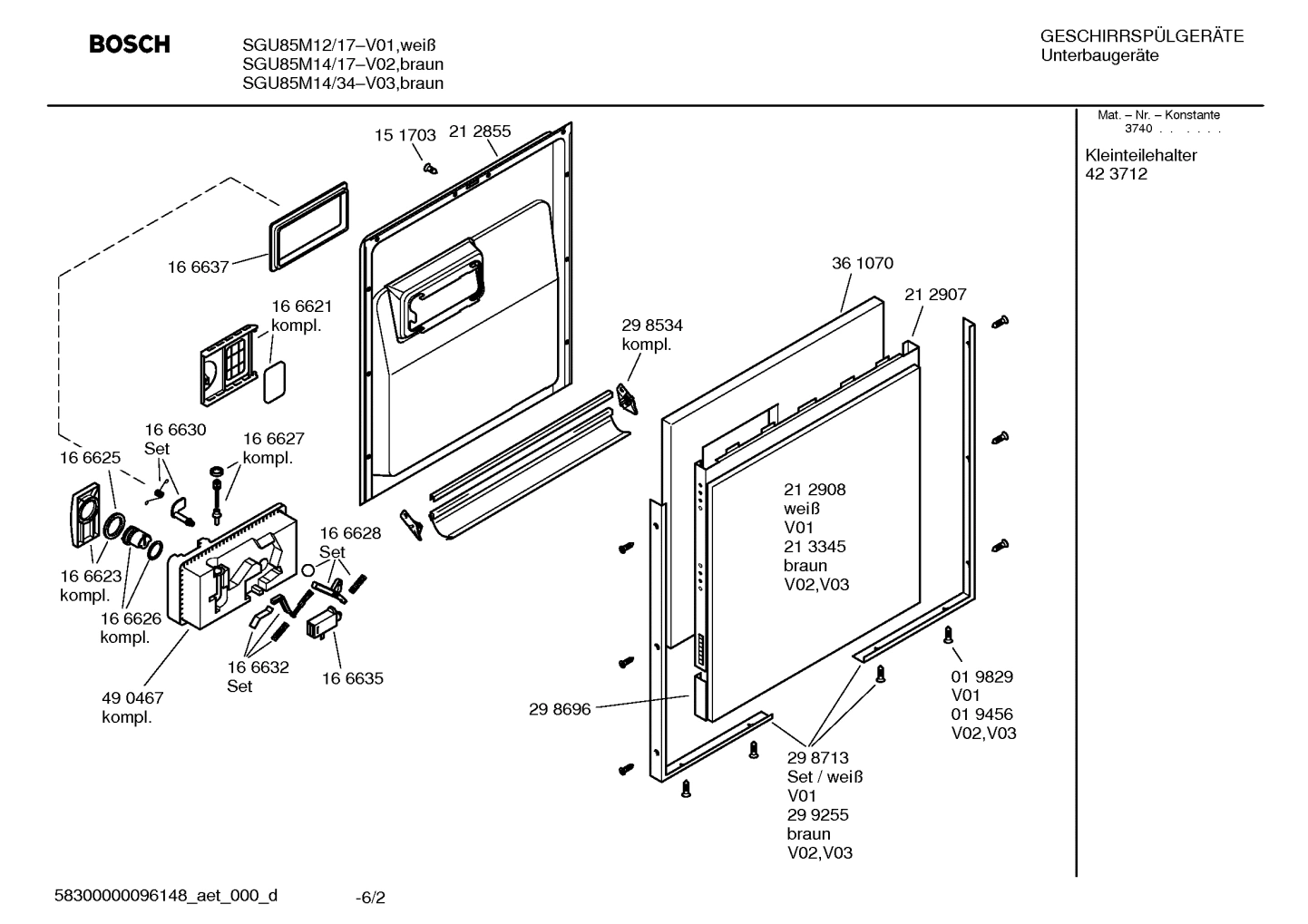 BOSCH

SGU85M12/17–V01,weiß
SGU85M14/17–V02,braun
SGU85M14/34–V03,braun

GESCHIRRSPÜLGERÄTE
Unterbaugeräte

Mat. – Nr. – Konstante
3740 . . . . . .

Kleinteilehalter
42 3712

15 1703
21 2855

16 6637

16 6621
kompl.

29 8534
kompl.

36 1070

21 2907

16 6630
Set

16 6627
kompl.

16 6625

16 6628
Set

16 6623
kompl.

16 6626
kompl.

16 6632
Set

16 6635

49 0467
kompl.

21 2908
weiß
V01
21 3345
braun
V02,V03

29 8696

01 9829
V01
01 9456
V02,V03

29 8713
Set / weiß
V01
29 9255
braun
V02,V03

58300000096148_aet_000_d

-6/2