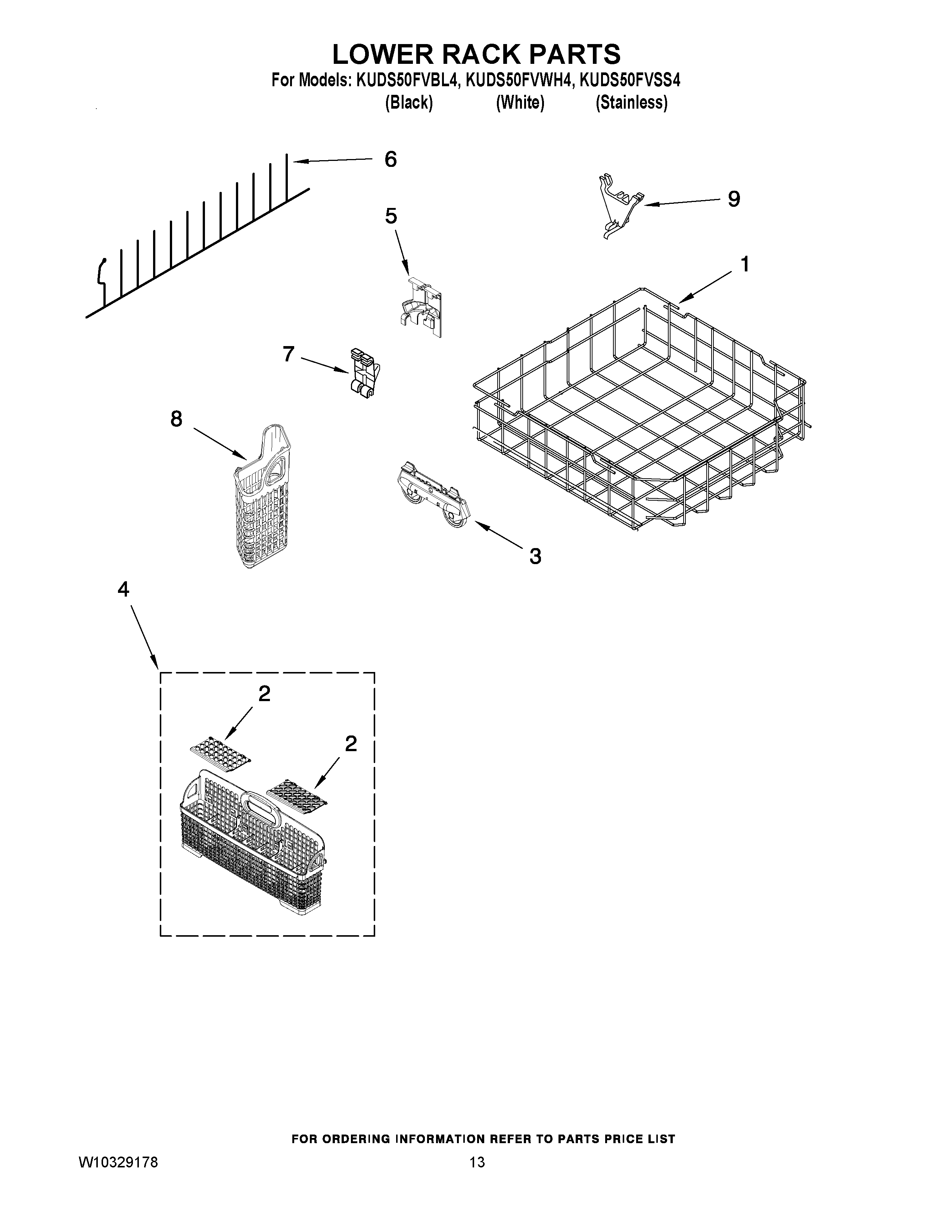 LOWER RACK PARTS

For Models: KUDS50FVBL4, KUDS50FVWH4, KUDS50FVSS4
(Black) (White) (Stainless)

6

9

5

1

7

8

3

4

2

2

FOR ORDERING INFORMATION REFER TO PARTS PRICE LIST

W10329178

13