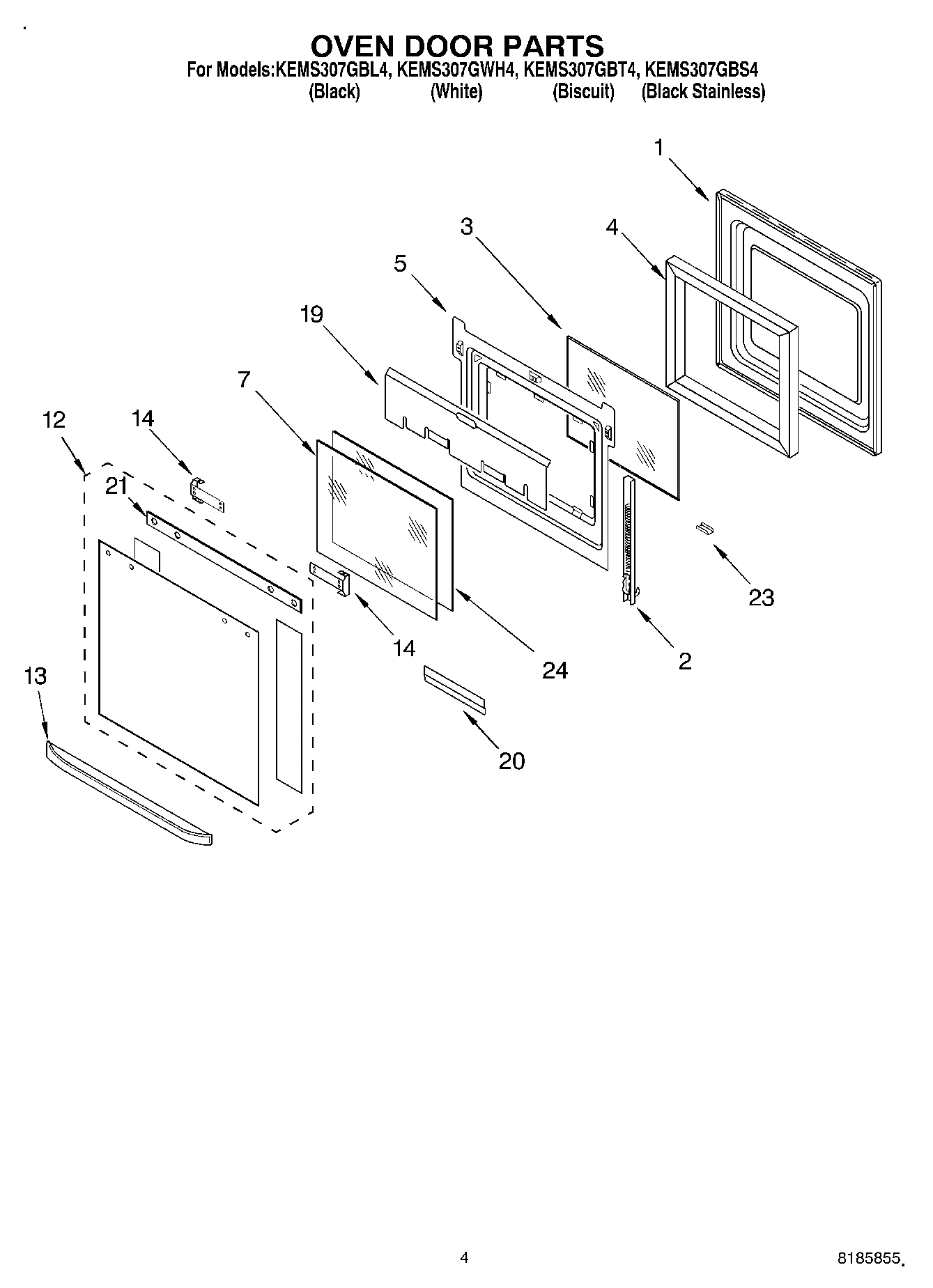 OVEN DOOR PARTS
For Models:KEMS307GBL4, KEMS307GWH4, KEMS307GBT4, KEMS307GBS4
(Black) (White) (Biscuit) (Black Stainless)

1
3
4
5
19
7
12
14
21
23
14
24
2
13
20

4
8185855