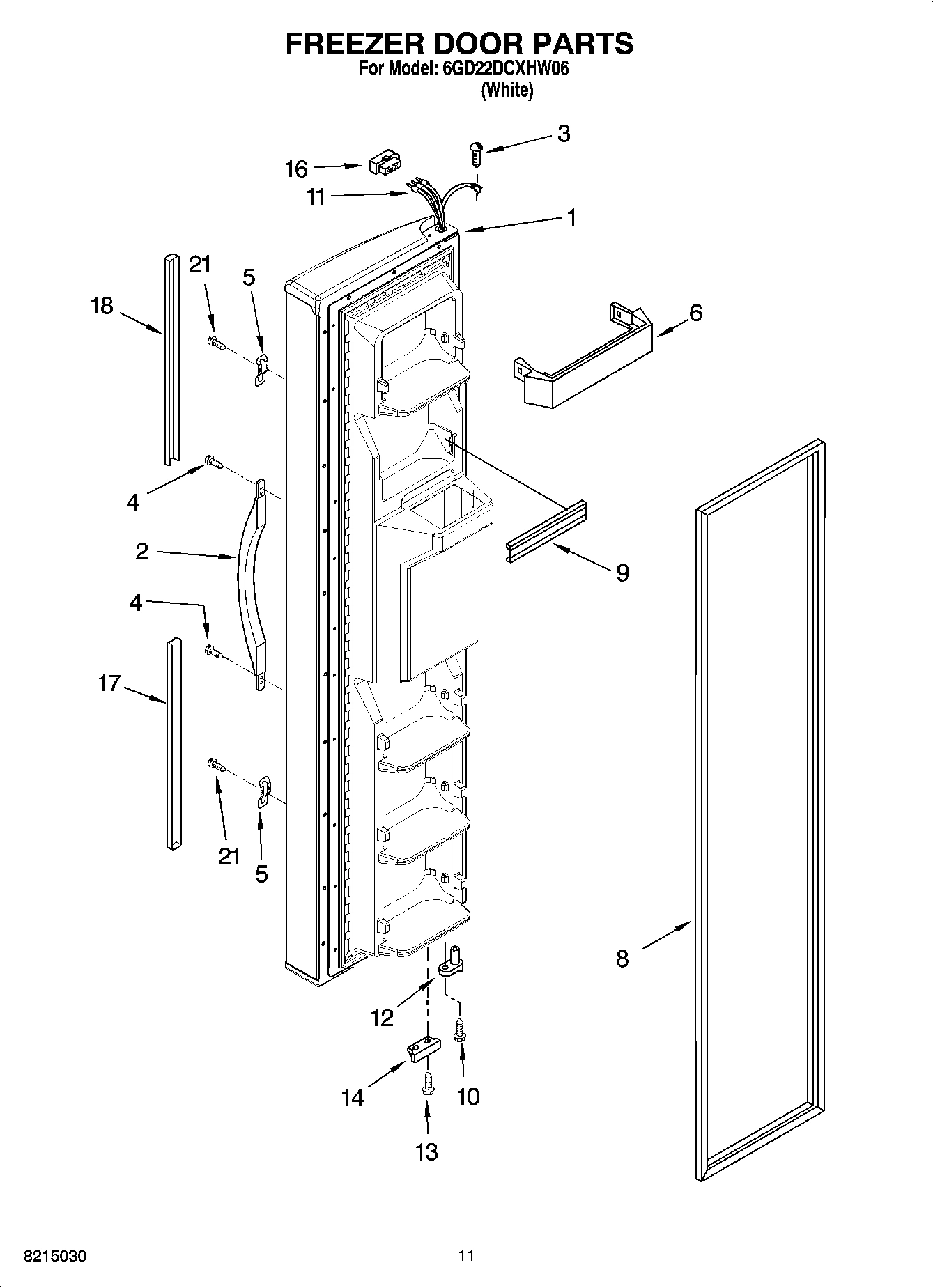 FREEZER DOOR PARTS
For Model: 6GD22DCXHW06
(White)

3
16
11
1
21
5
18
6
4
2
9
4
17
21
5
8
12
14
10
13

8215030
11