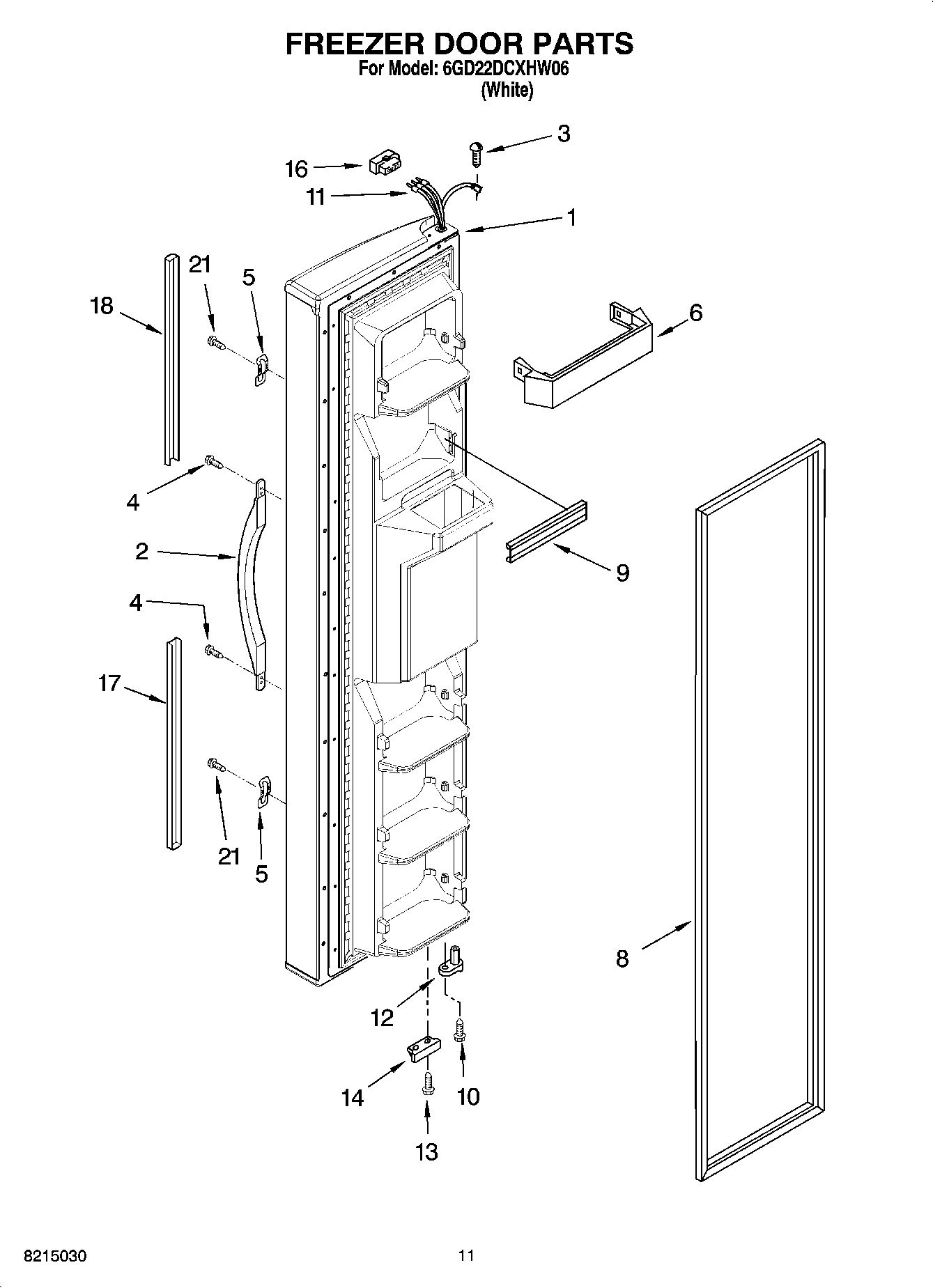 FREEZER DOOR PARTS
For Model: 6GD22DCXHW06
(White)

3
16
11
1
21
5
18
6
4
2
9
4
17
21
5
8
12
14
10
13

8215030
11