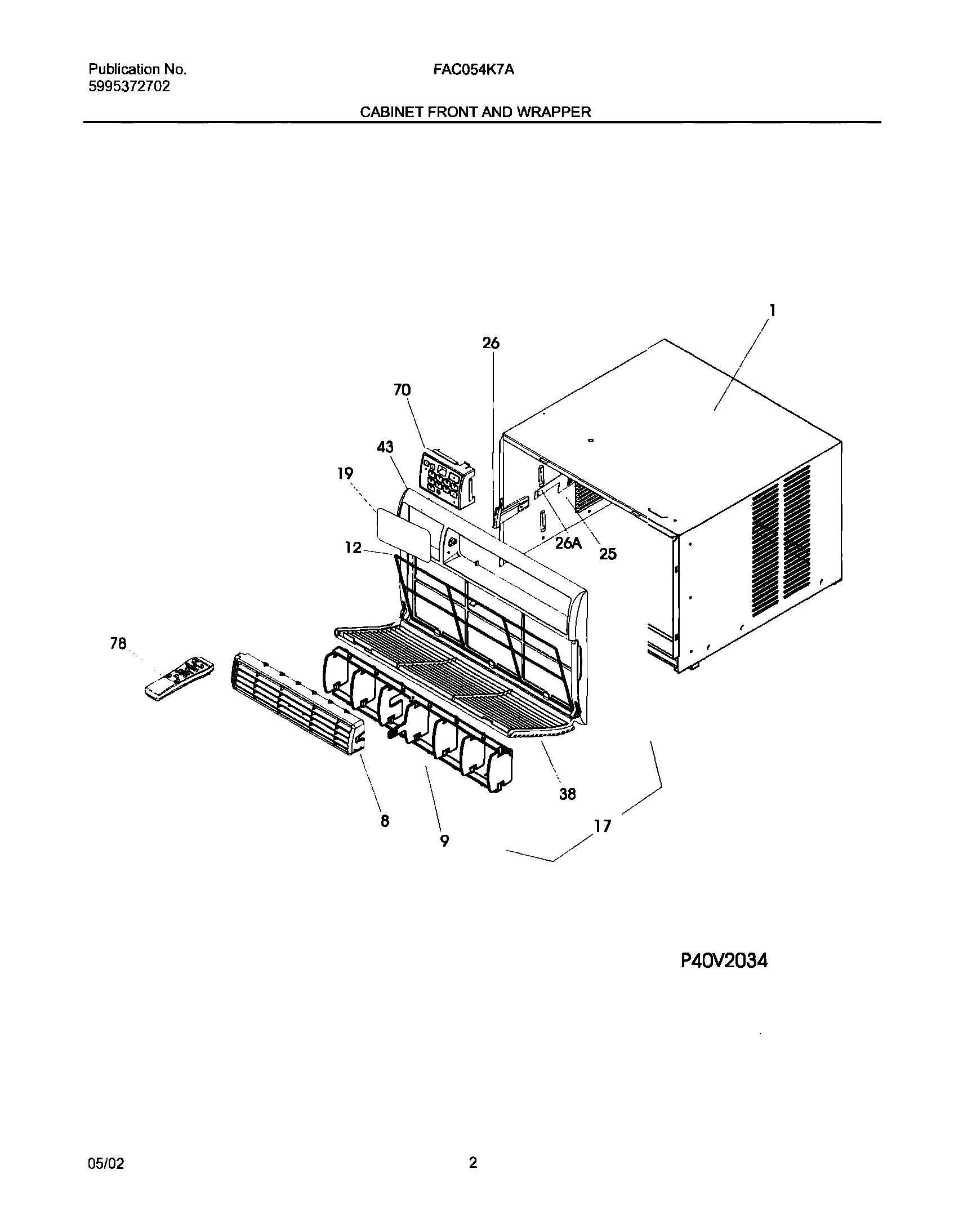 Publication No.
5995372702

FAC054K7A

CABINET FRONT AND WRAPPER

1
26
70
43
19
12
26A
25
78
38
8
9
17

P40V2034

05/02

2