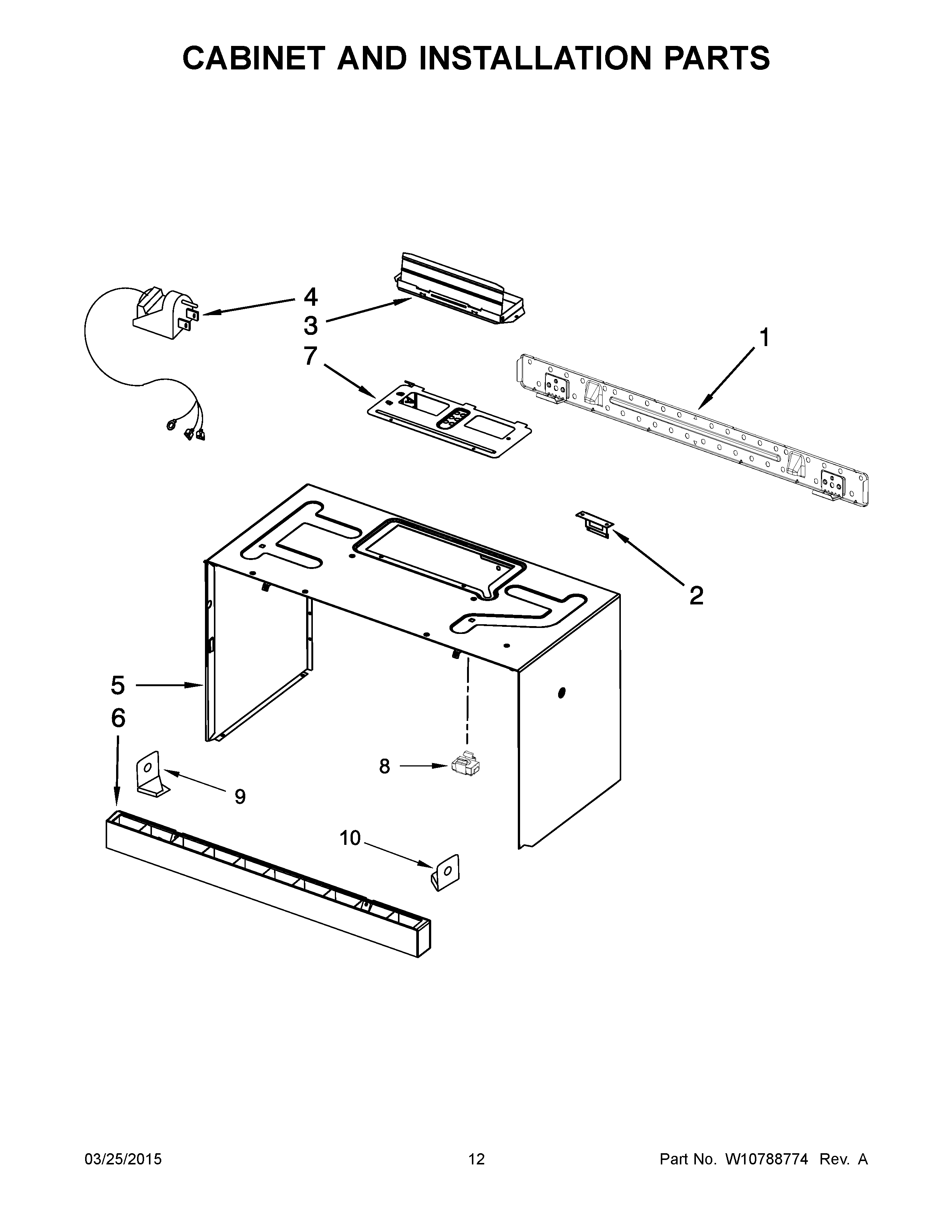 CABINET AND INSTALLATION PARTS

4
3
7
1
2
5
6
8
9
10

03/25/2015
12
Part No. W10788774 Rev. A