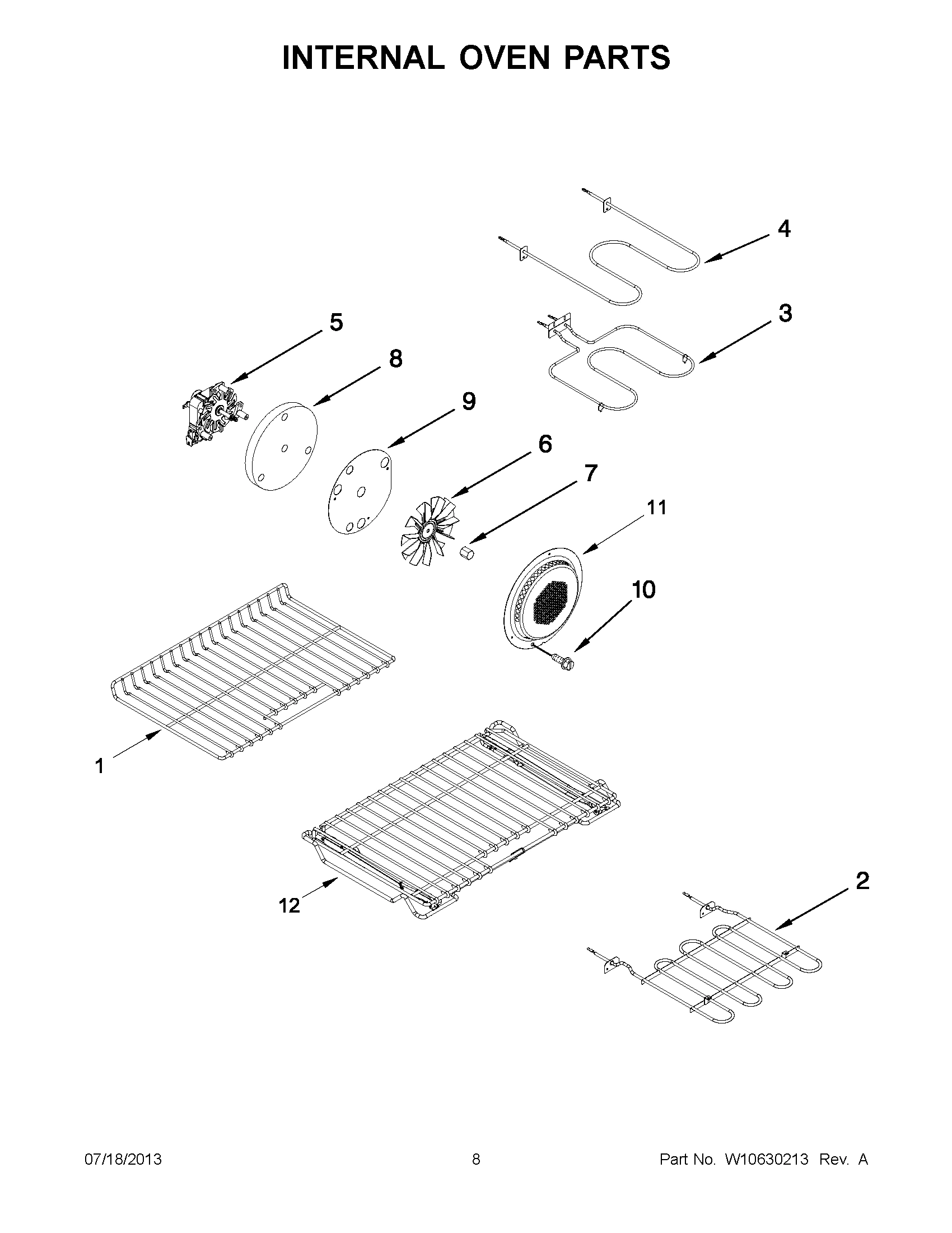 INTERNAL OVEN PARTS

4

3

5

8

9

6

7

11

10

1

12

2

07/18/2013

8

Part No. W10630213 Rev. A