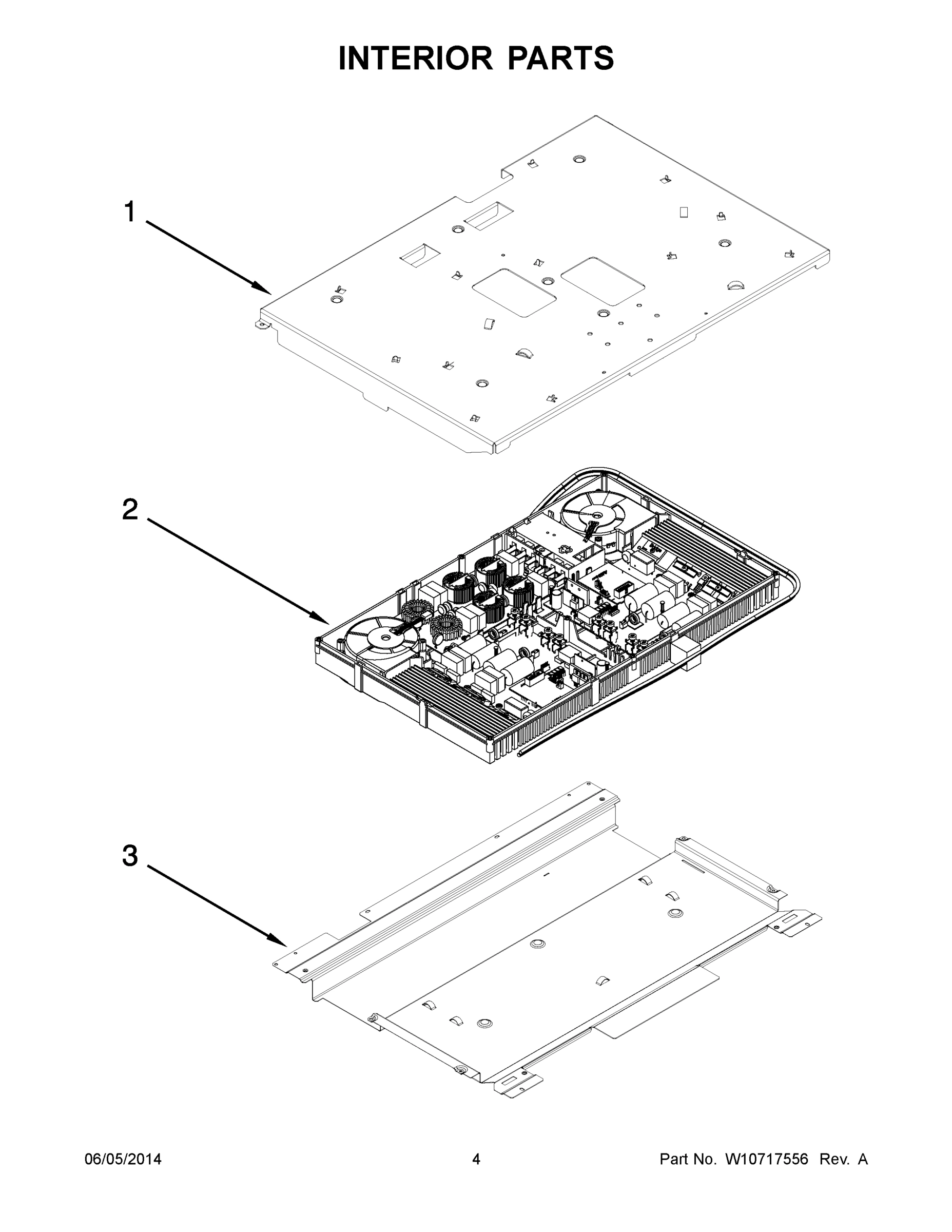 INTERIOR PARTS

1

2

3

06/05/2014

4

Part No. W10717556 Rev. A