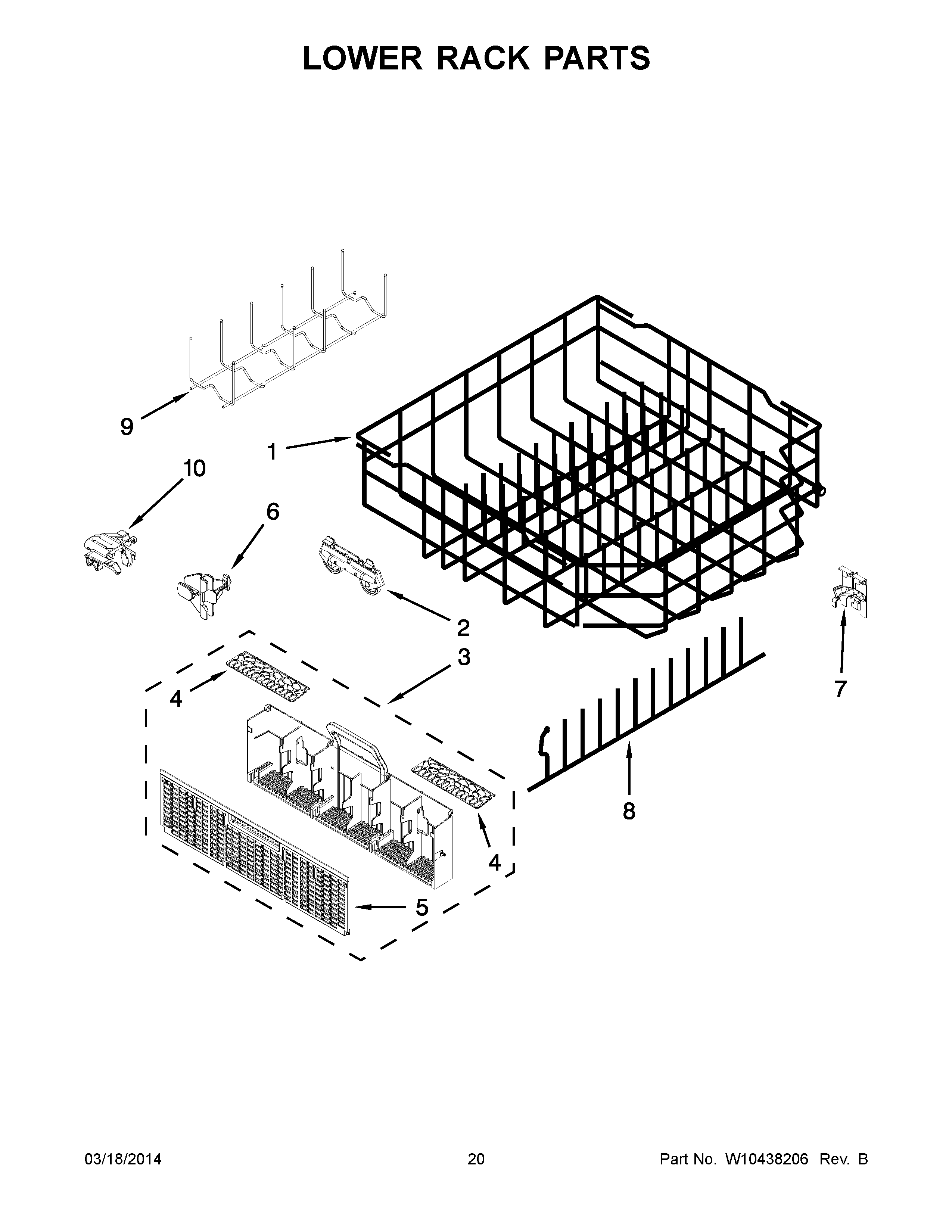 LOWER RACK PARTS

9

1

10

6

2

3

4

7

8

4

5

03/18/2014 20 Part No. W10438206 Rev. B