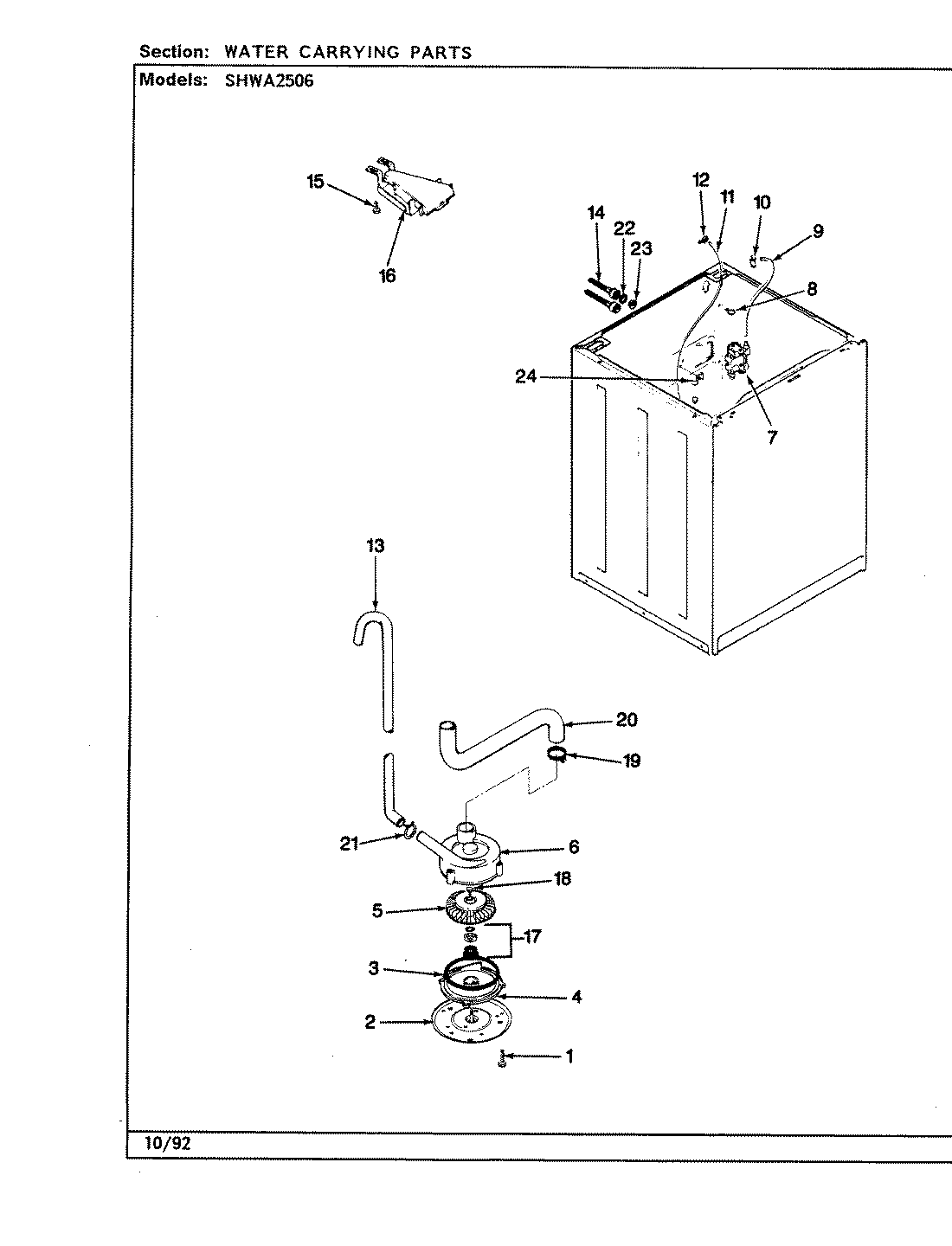 Section: WATER CARRYING PARTS
Models: SHWA2506

15
16
12
11
10
9
14
22
23
8
24
7
13
20
19
21
6
18
5
17
3
4
2
1

10/92