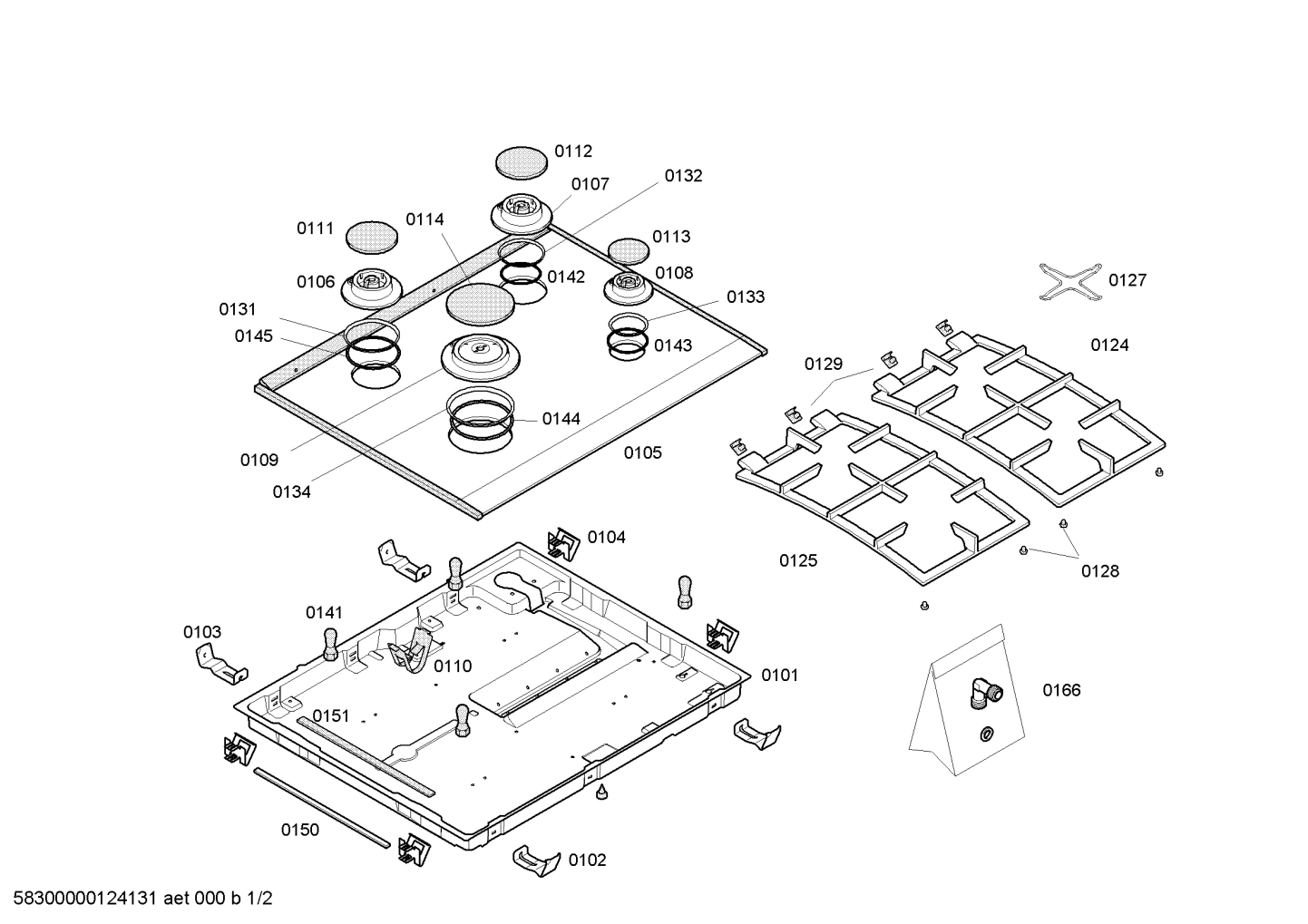 0112
0107
0132
0111
0114
0113
0106
0142
0108
0127
0131
0133
0145
0143
0124
0129
0144
0109
0105
0134
0104
0125
0128
0141
0103
0110
0101
0166
0151
0150
0102
58300000124131 aet 000 b 1/2