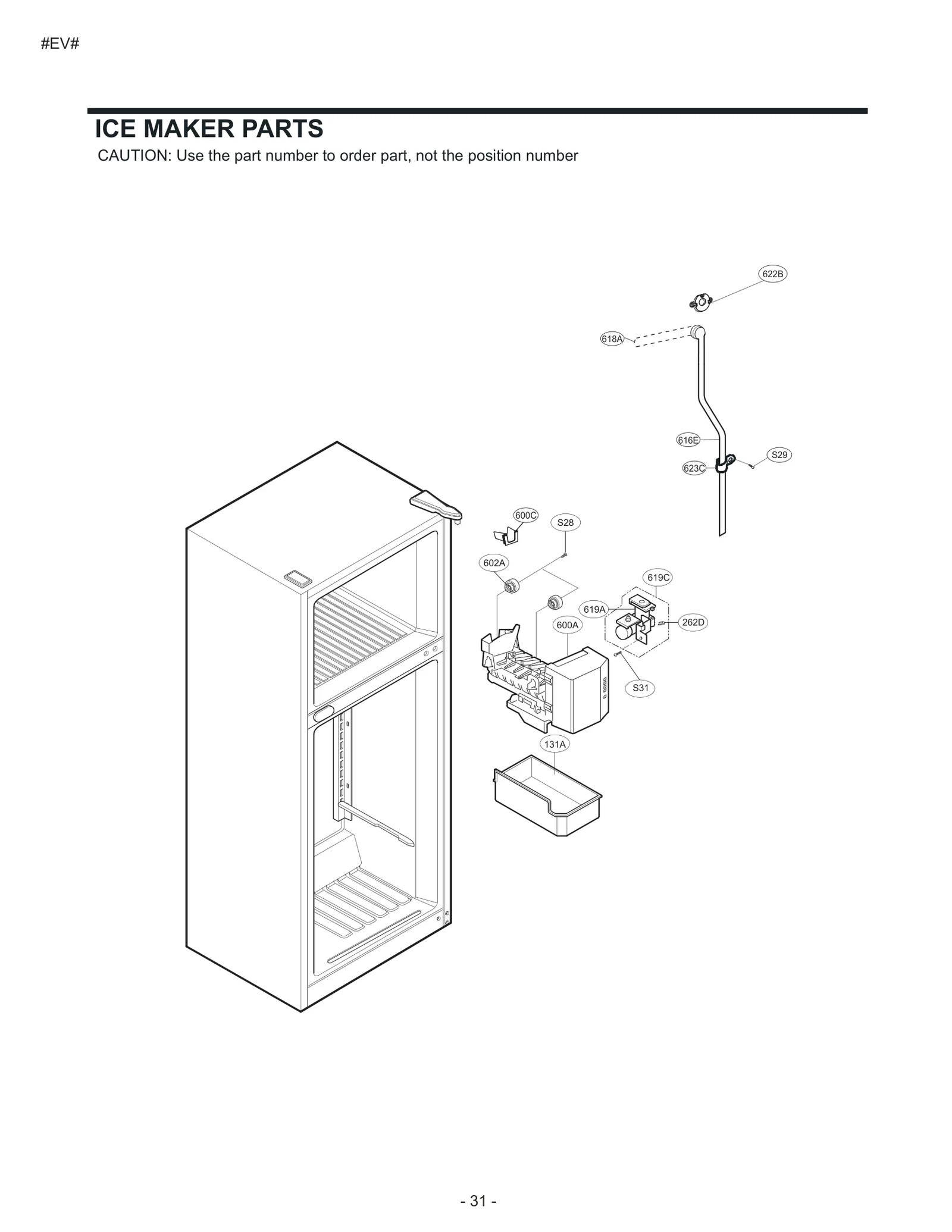 #EV#

ICE MAKER PARTS

CAUTION: Use the part number to order part, not the position number

622B

618A

616E

S29

623C

600C

S28

602A

619C

619A

262D

600A

S31

131A

- 31 -